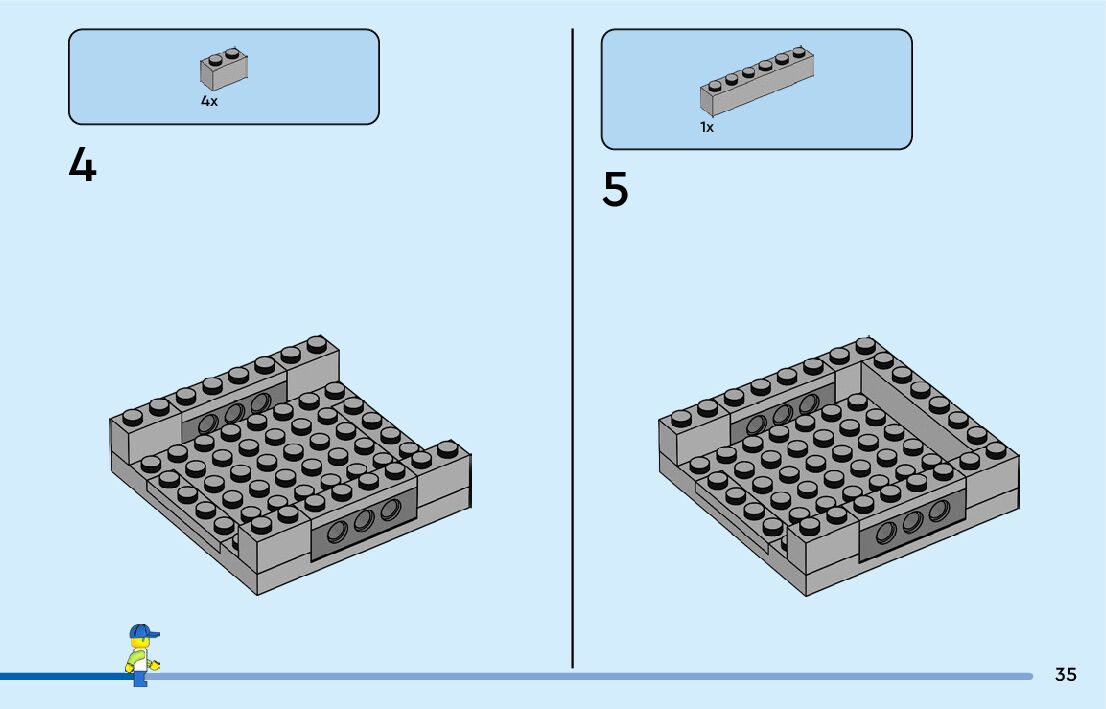 4x

4

1x

5

35