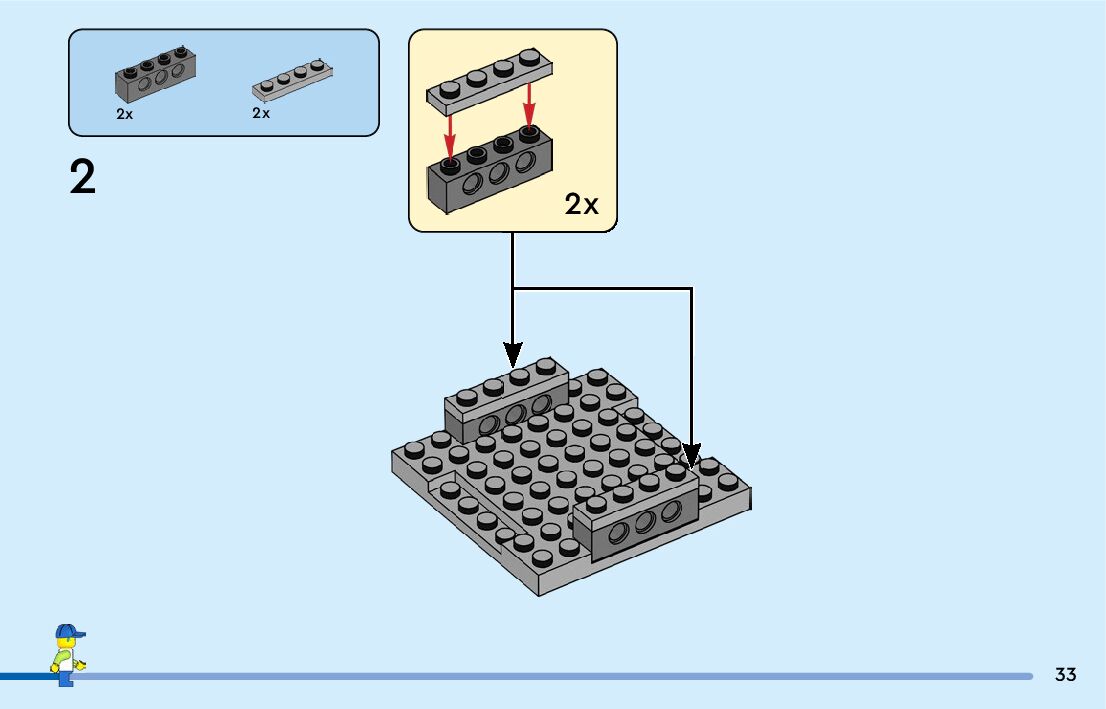 2x
2x

2

2x

33