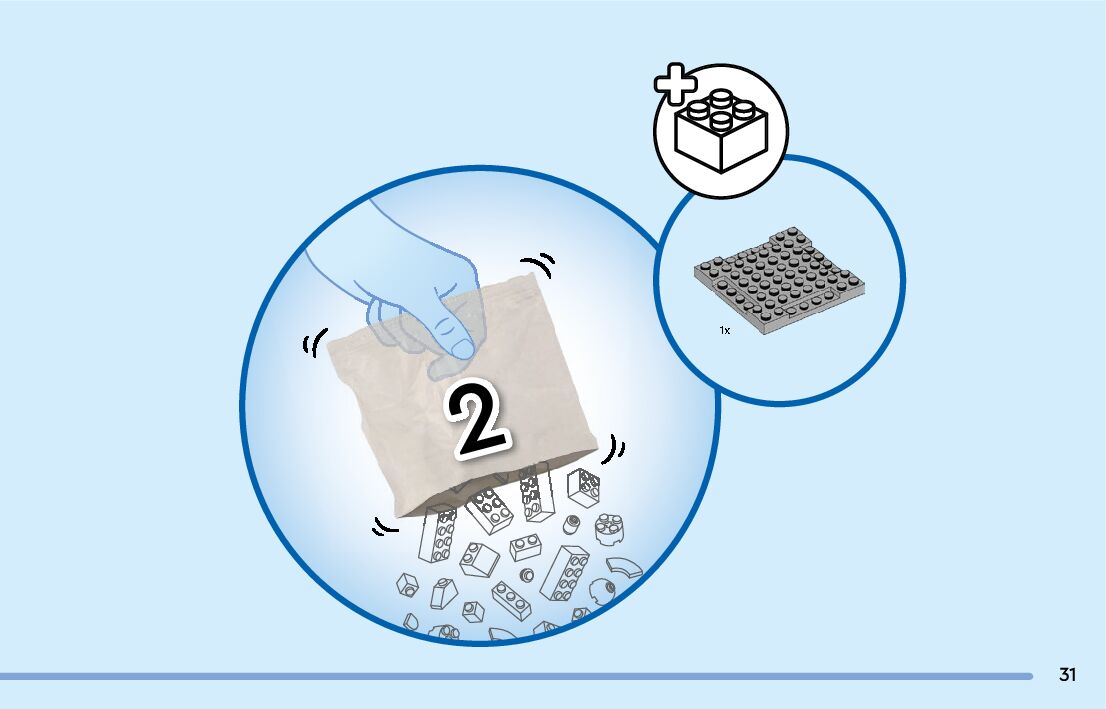 2

1x

31