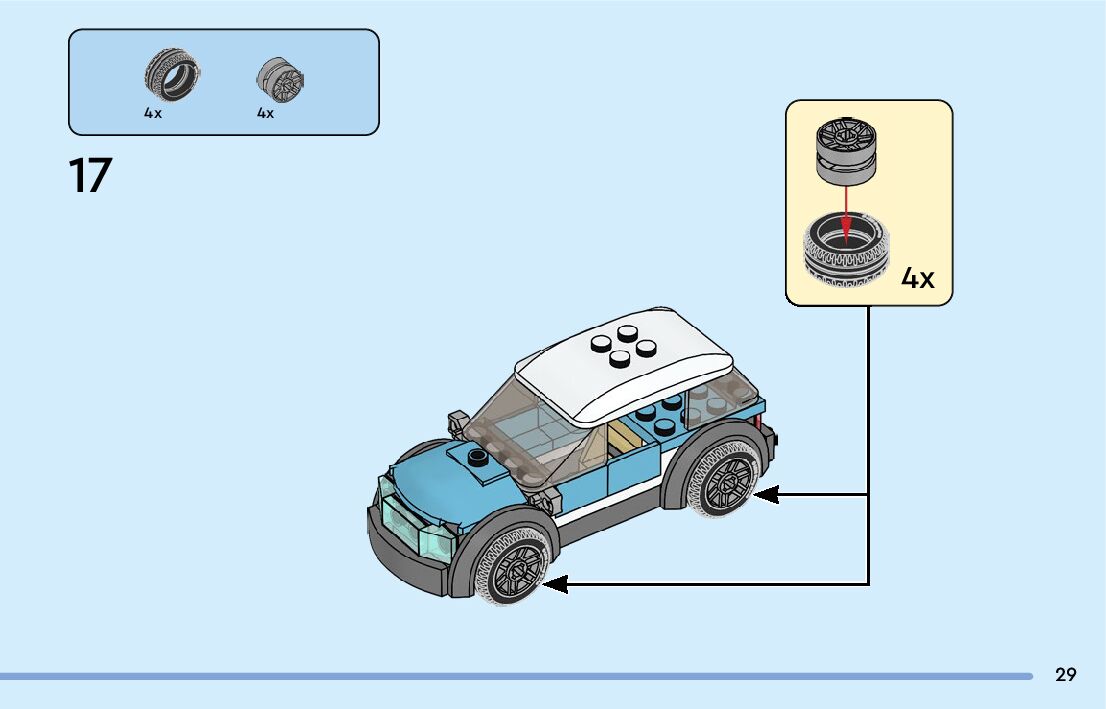 4x 4x

17

4x

29