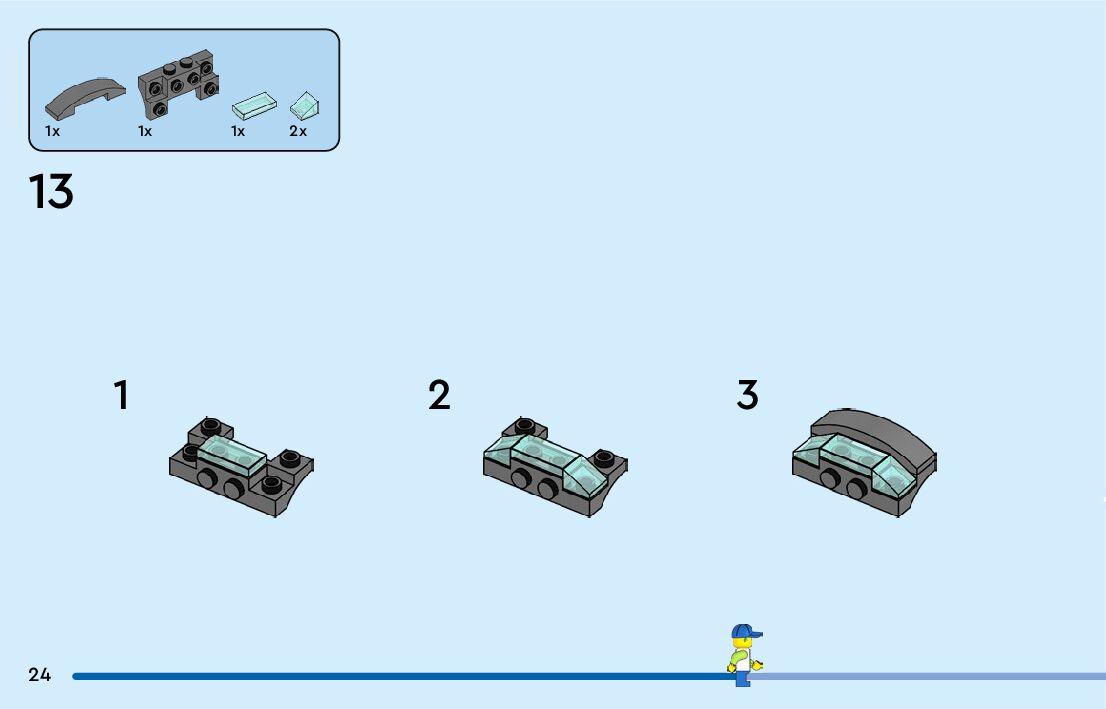 1x 1x 1x 2x

13

1

2

3

24