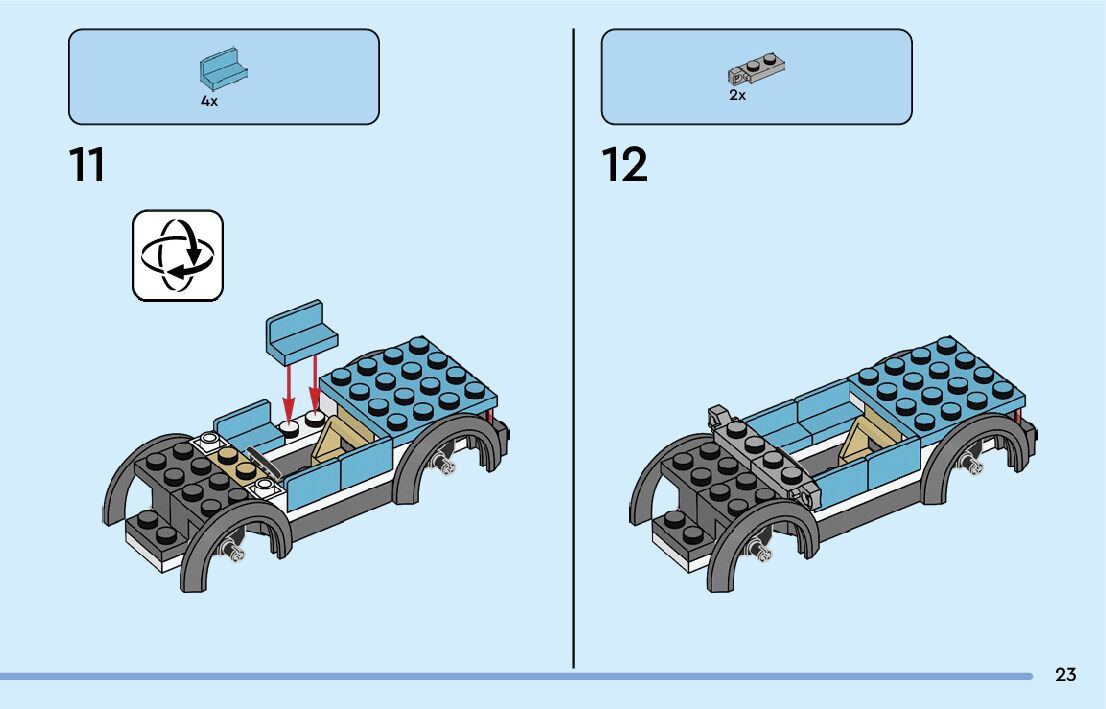 4x

11

2x

12

23