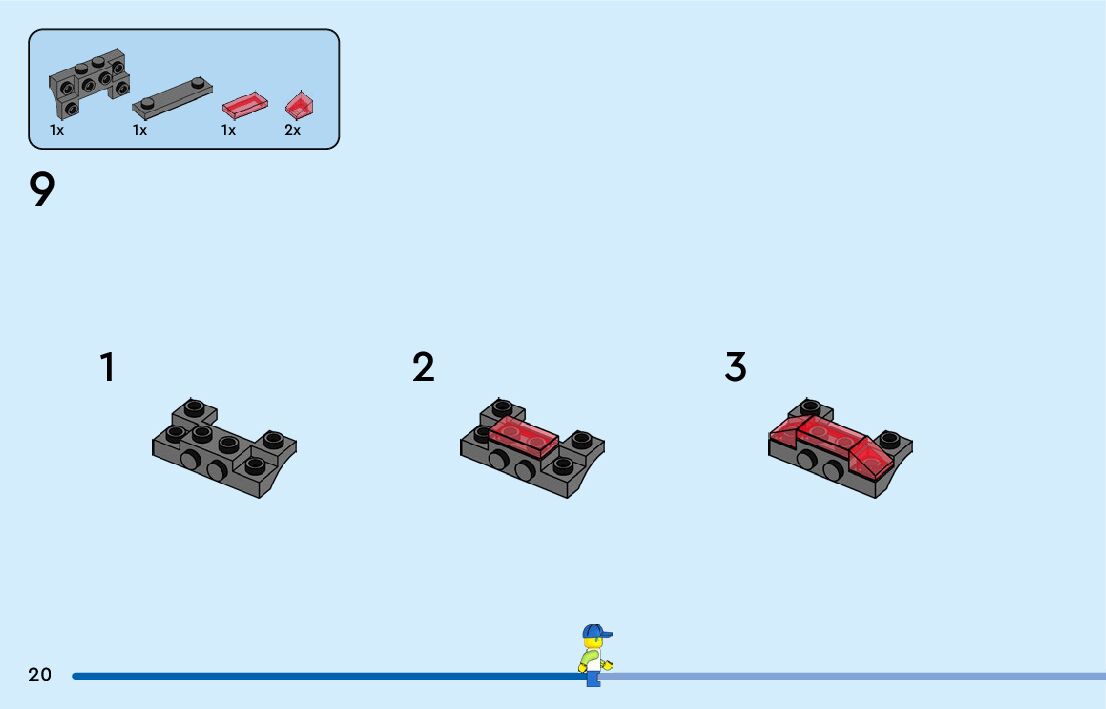 1x
1x
1x
2x

9

1

2

3

20