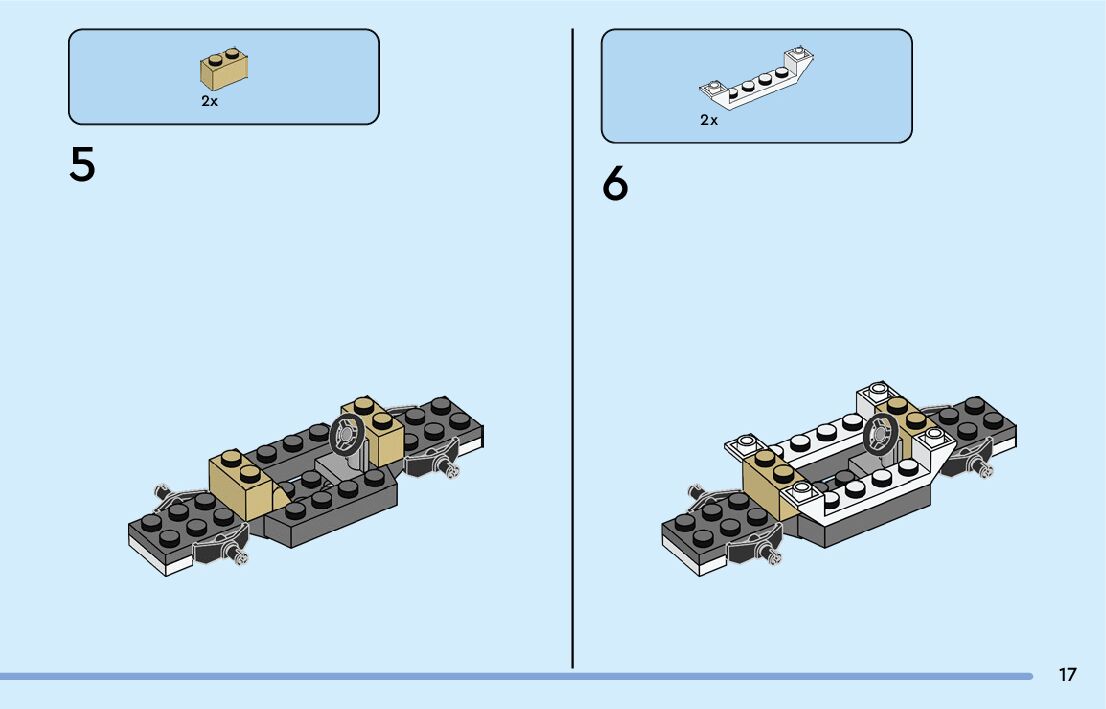 2x

5

2x

6

17