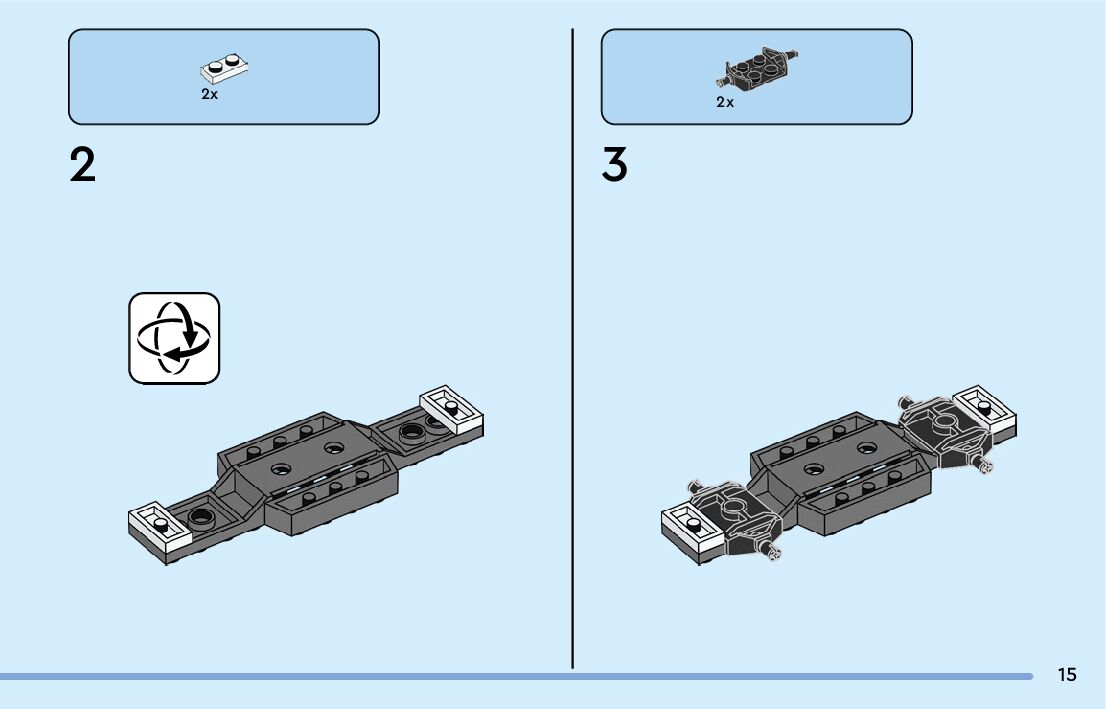 2x

2

2x

3

15