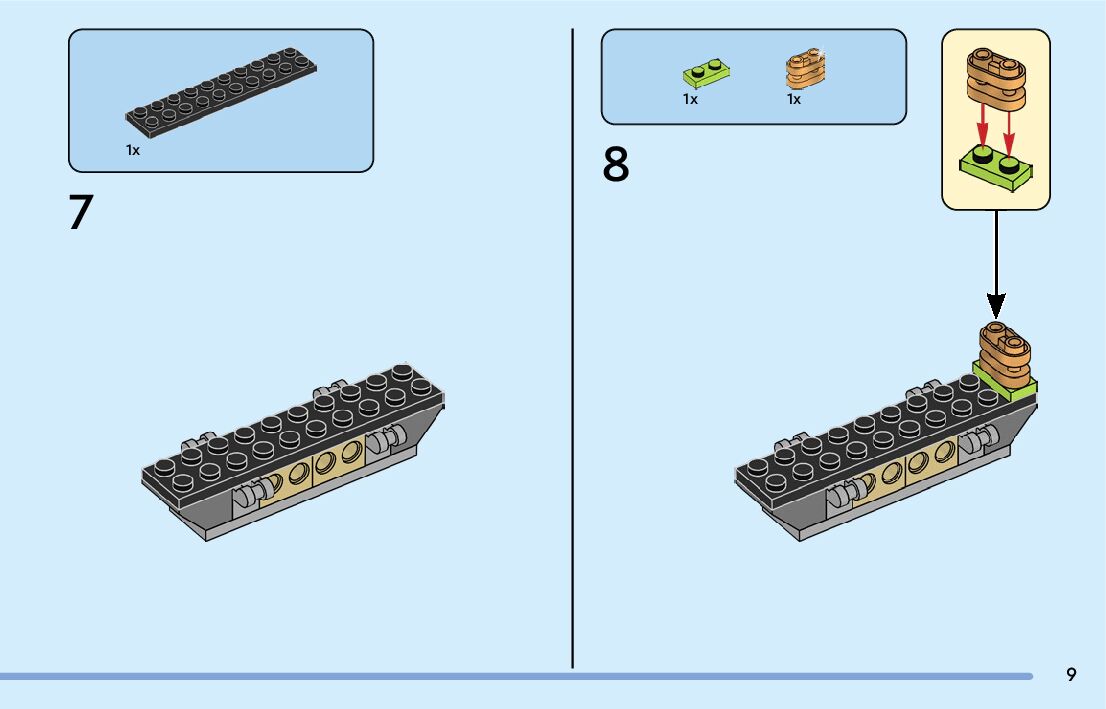 1x

7

1x 1x

8

9