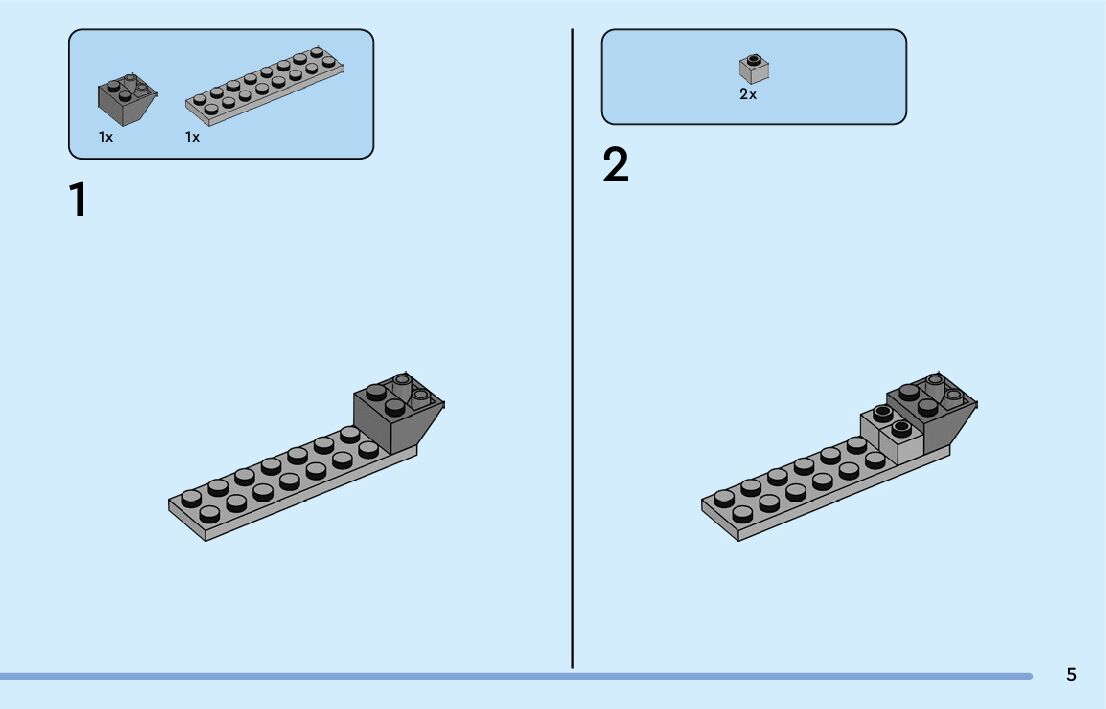 1x 1x

1

2x

2

5