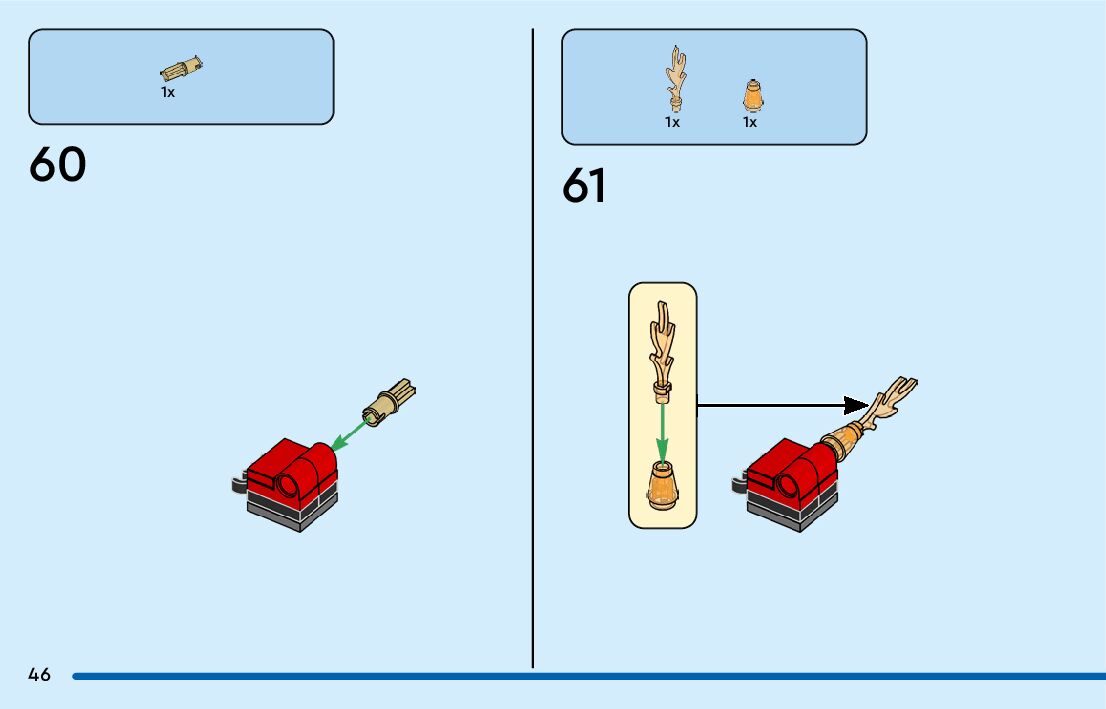 1x

60

1x 1x

61

46