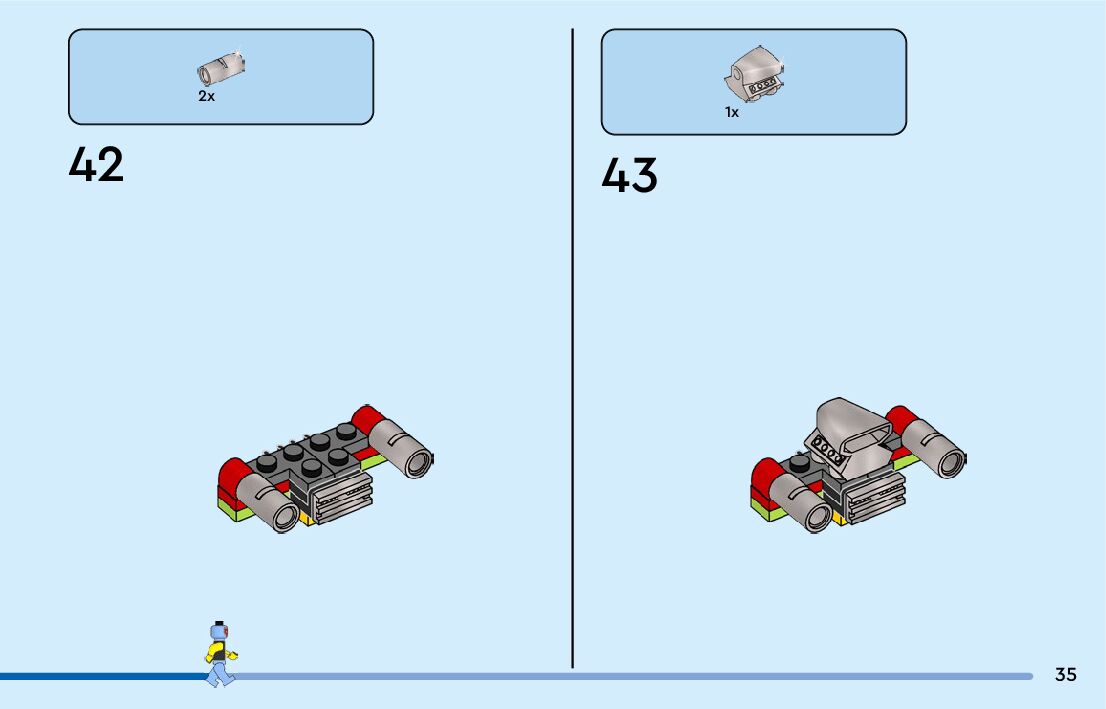 2x

42

1x

43

35