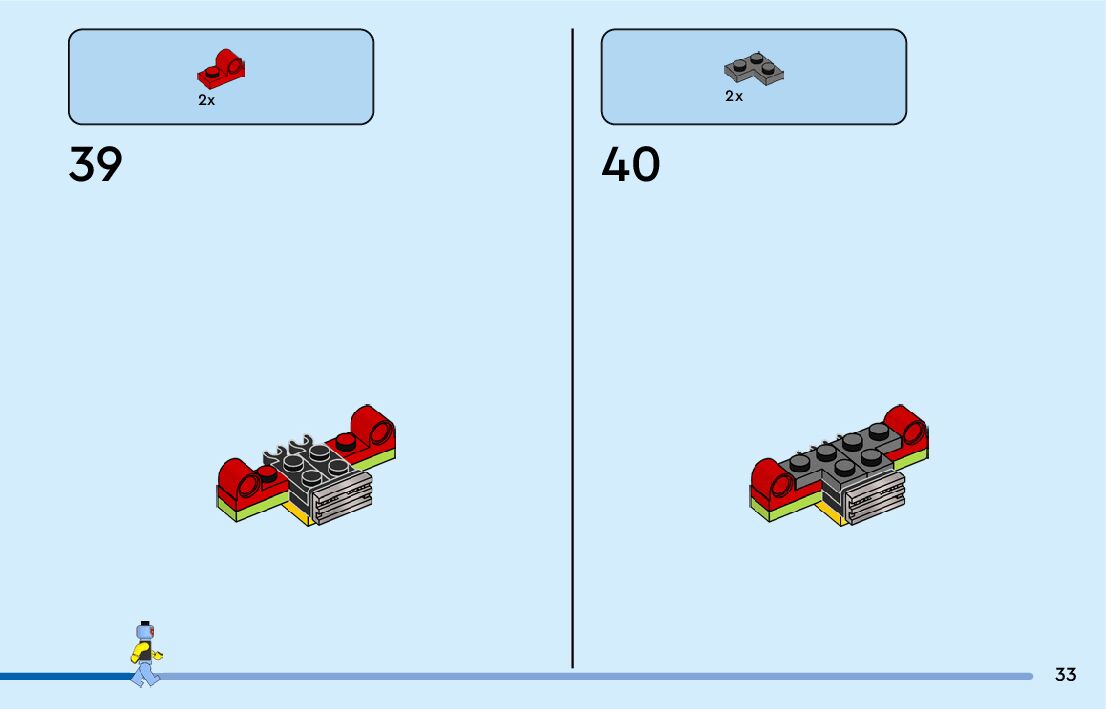 2x

39

2x

40

33