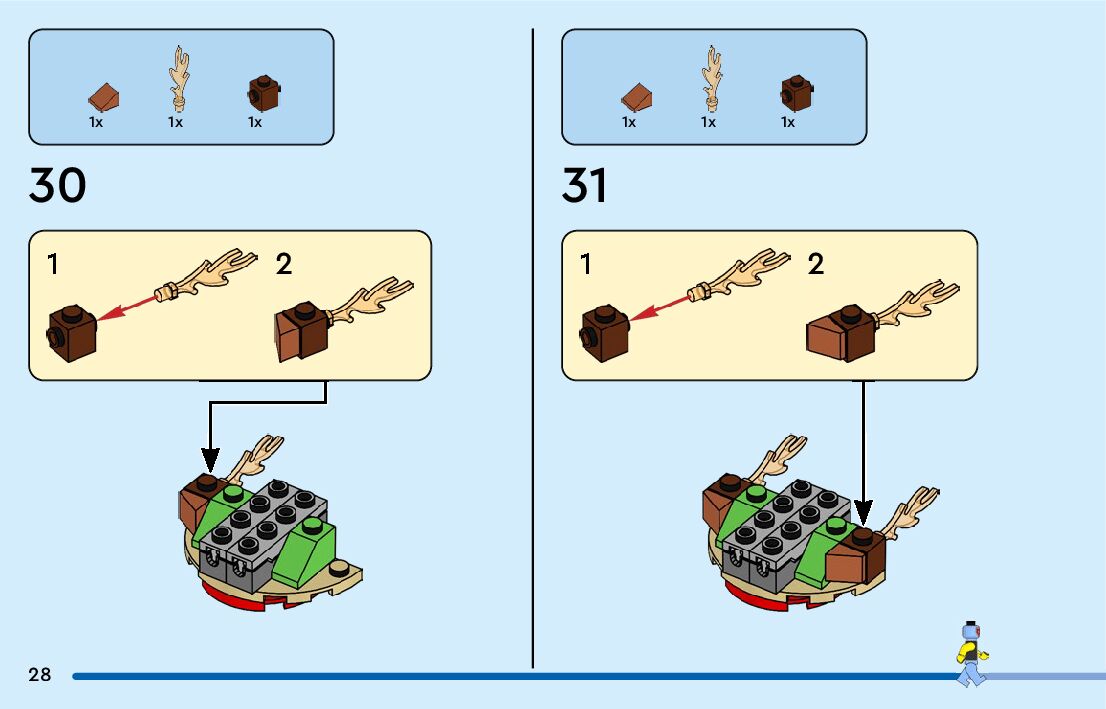 1x 1x 1x

30

1

2

1x 1x 1x

31

1

2

28