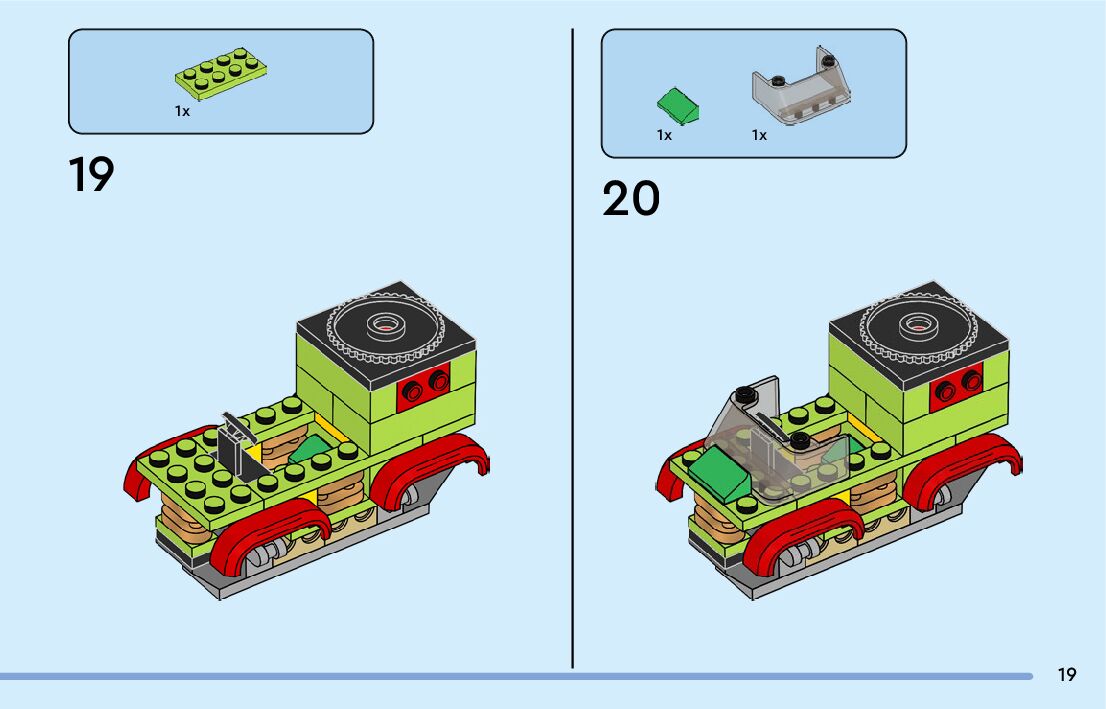 1x

19

1x

1x

20

19