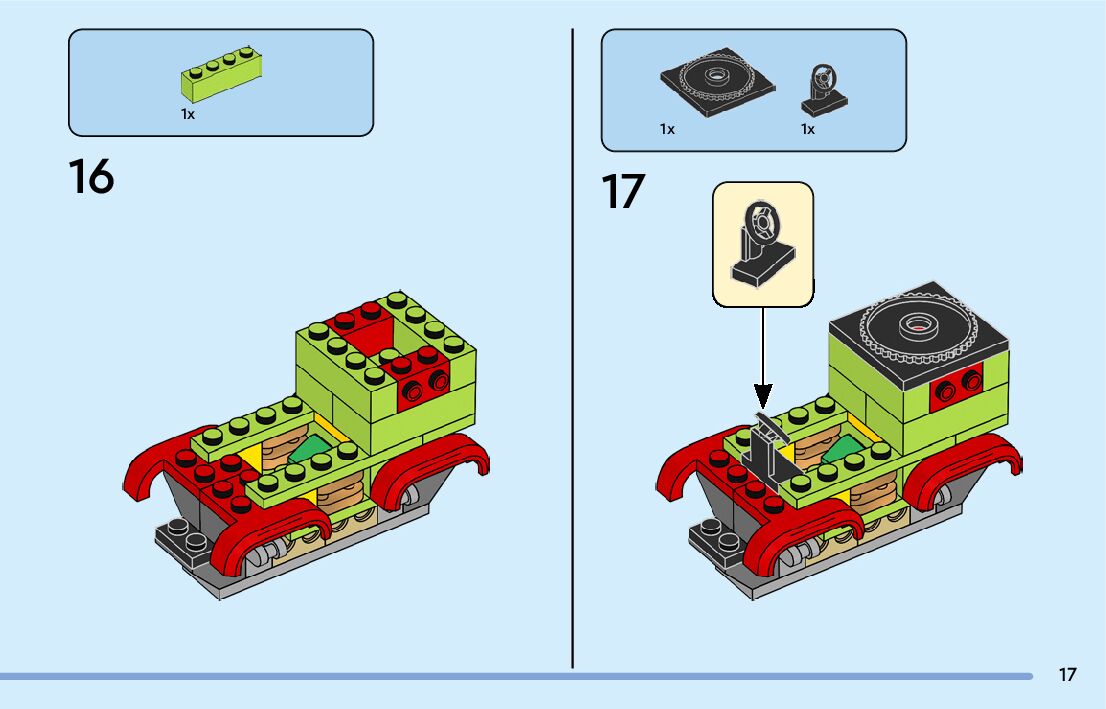 1x

16

1x

1x

17

17