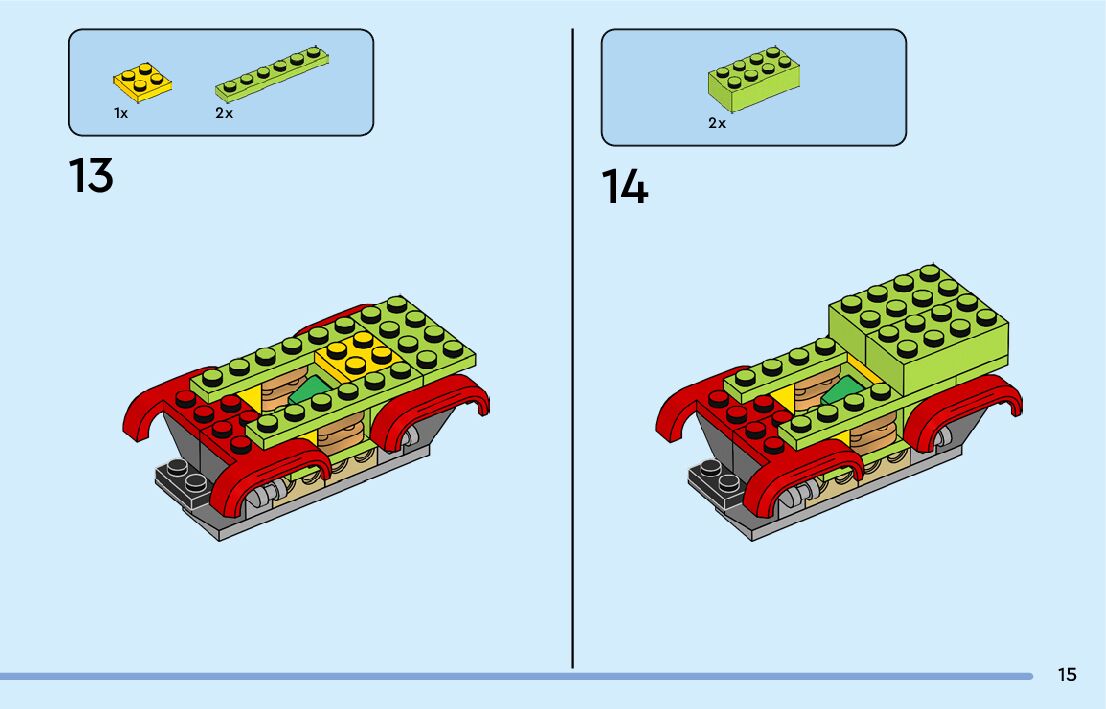 1x
2x

13

2x

14

15