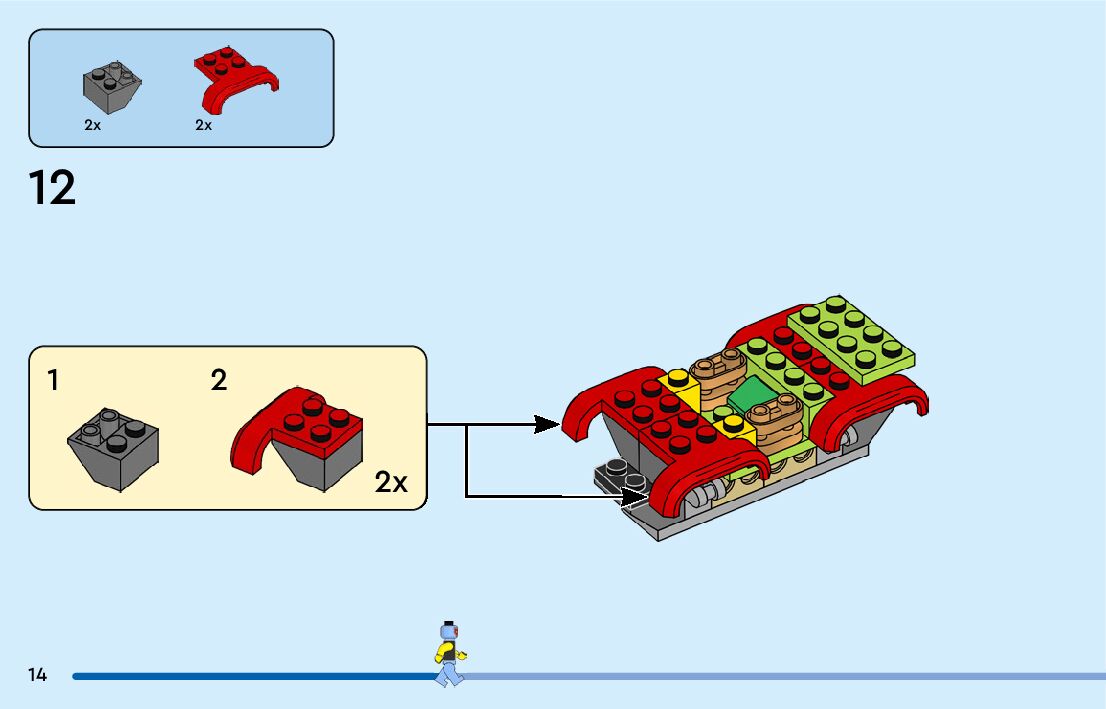 2x
2x

12

1
2
2x

14