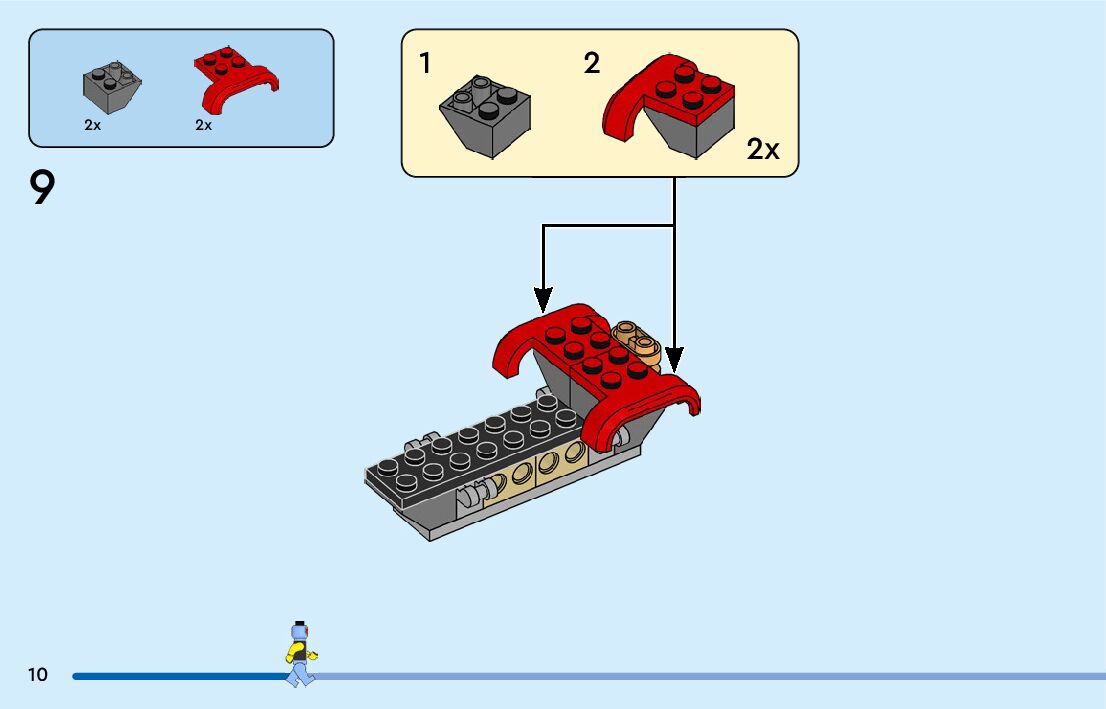 2x 2x

9

1 2

2x

10