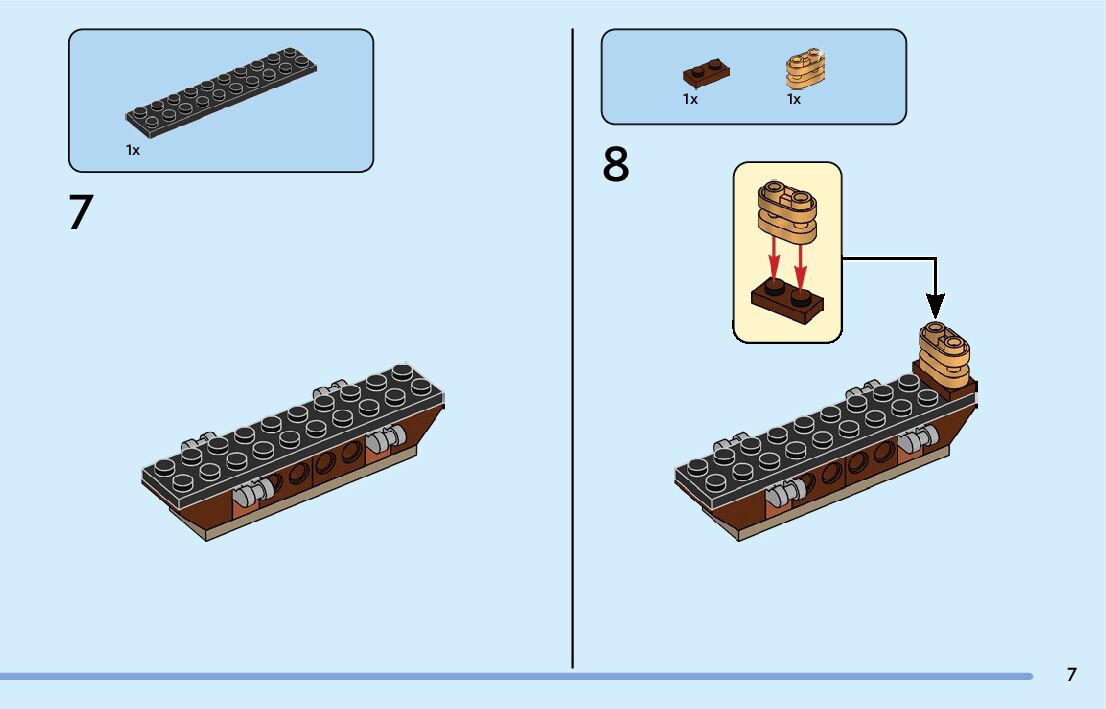 1x

7

1x 1x

8

7