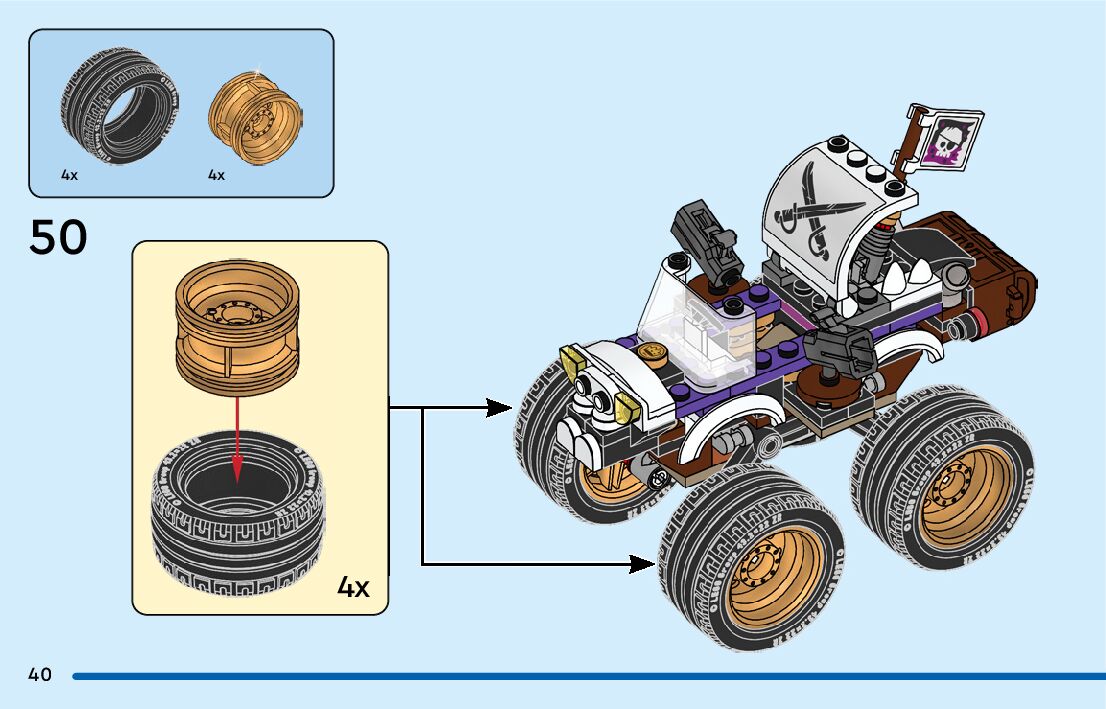 4x
4x

50

4x

40