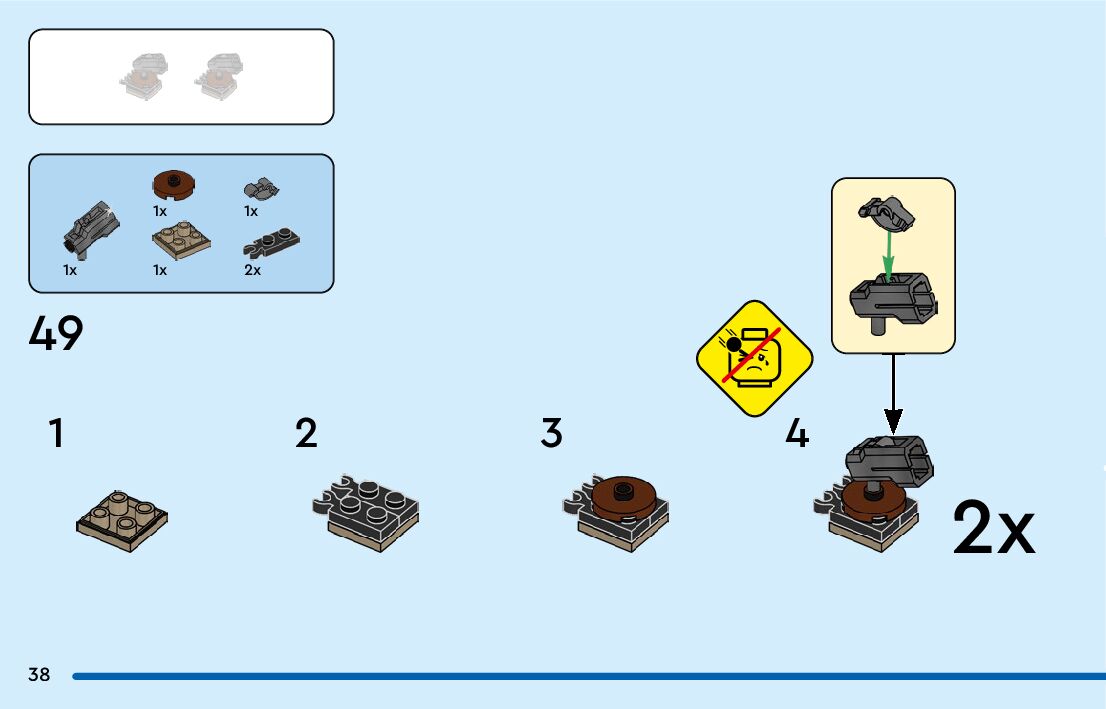 1x
1x
1x
1x
2x

49

1

2

3

4

2x

38