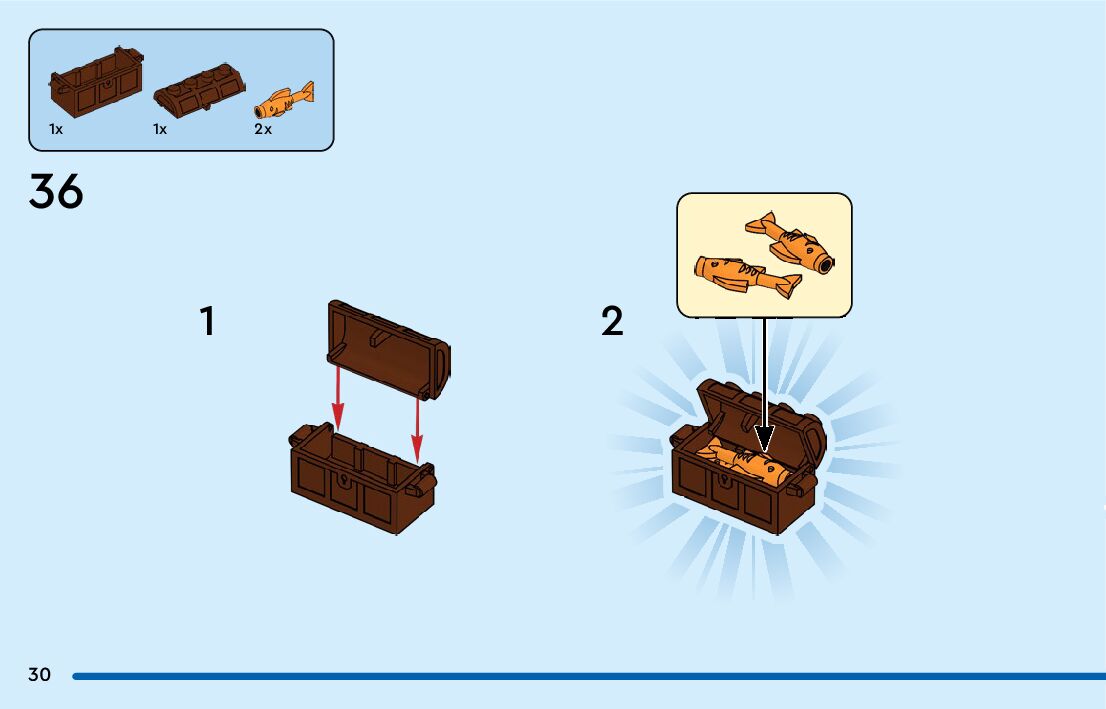 1x 1x 2x

36

1

2

30