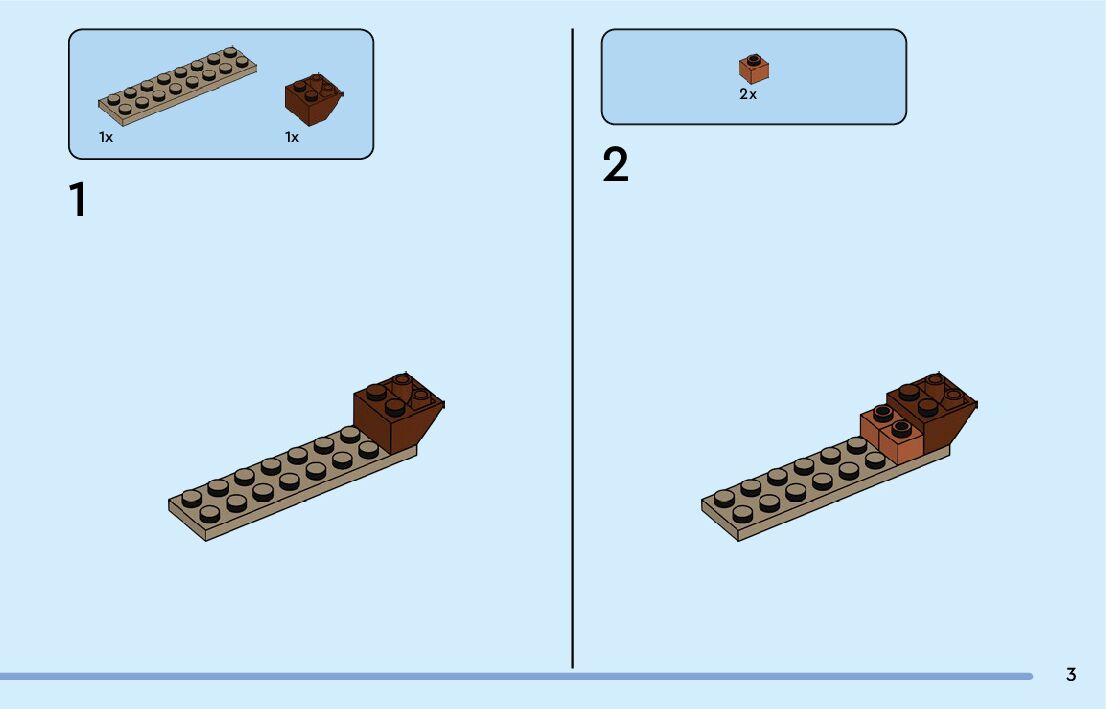 1x 1x

1

2x

2

3