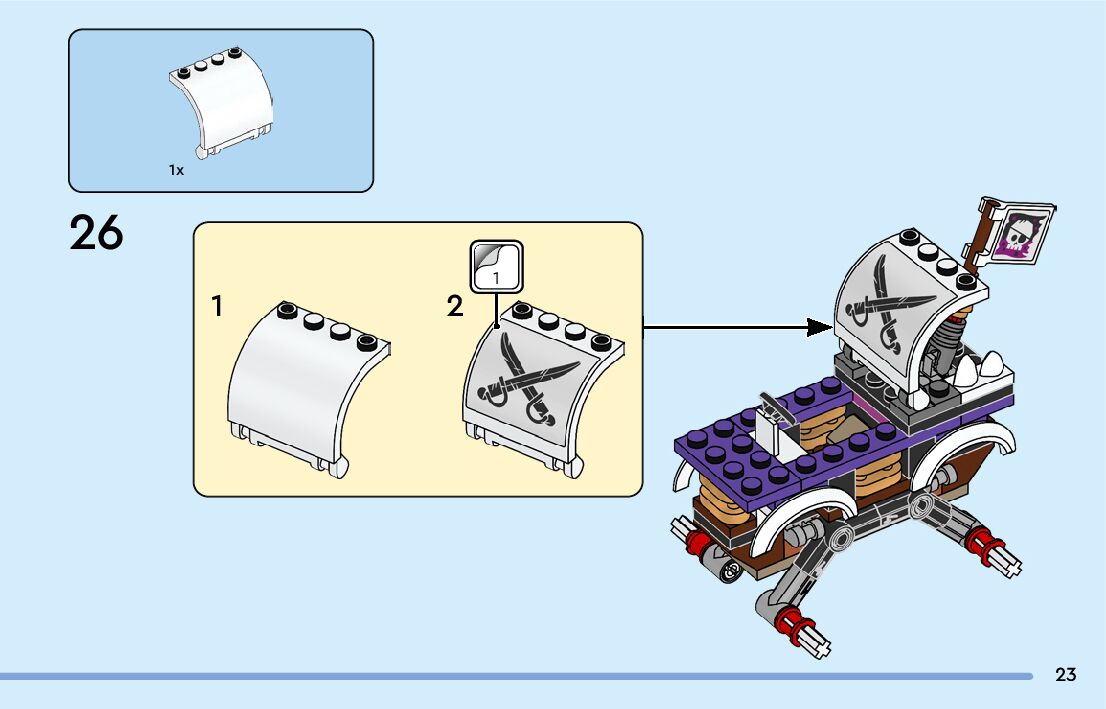 1x

26

1

2

1

23