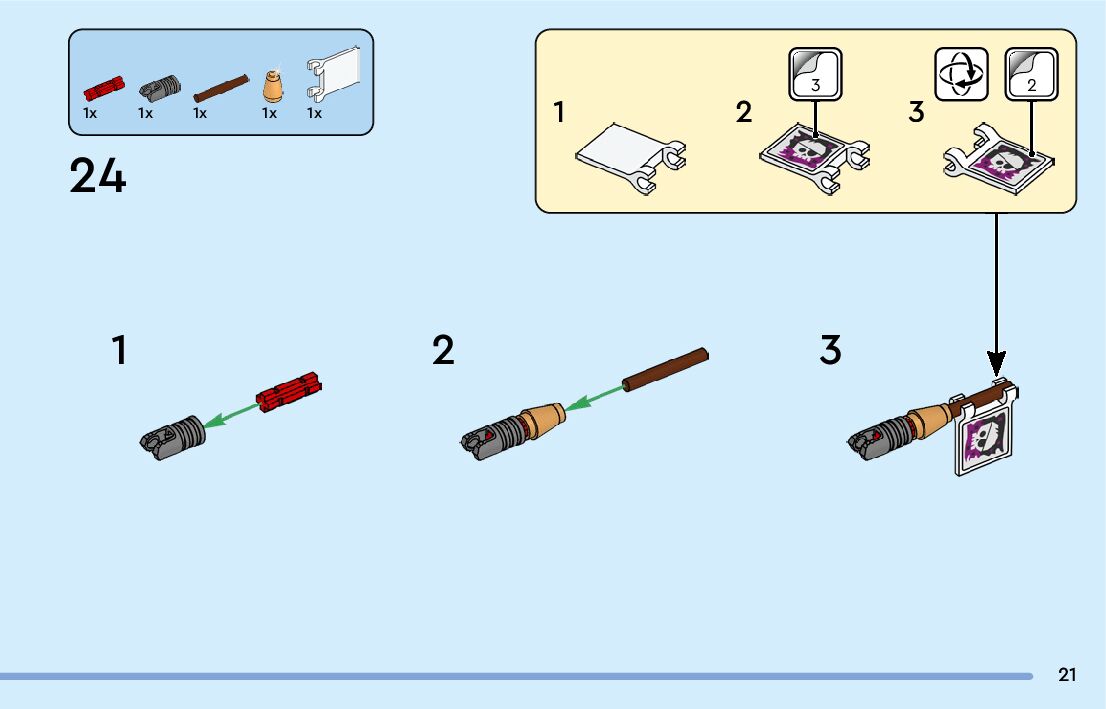 1x 1x 1x 1x 1x

24

1
2
3
3
2

1
2
3

21