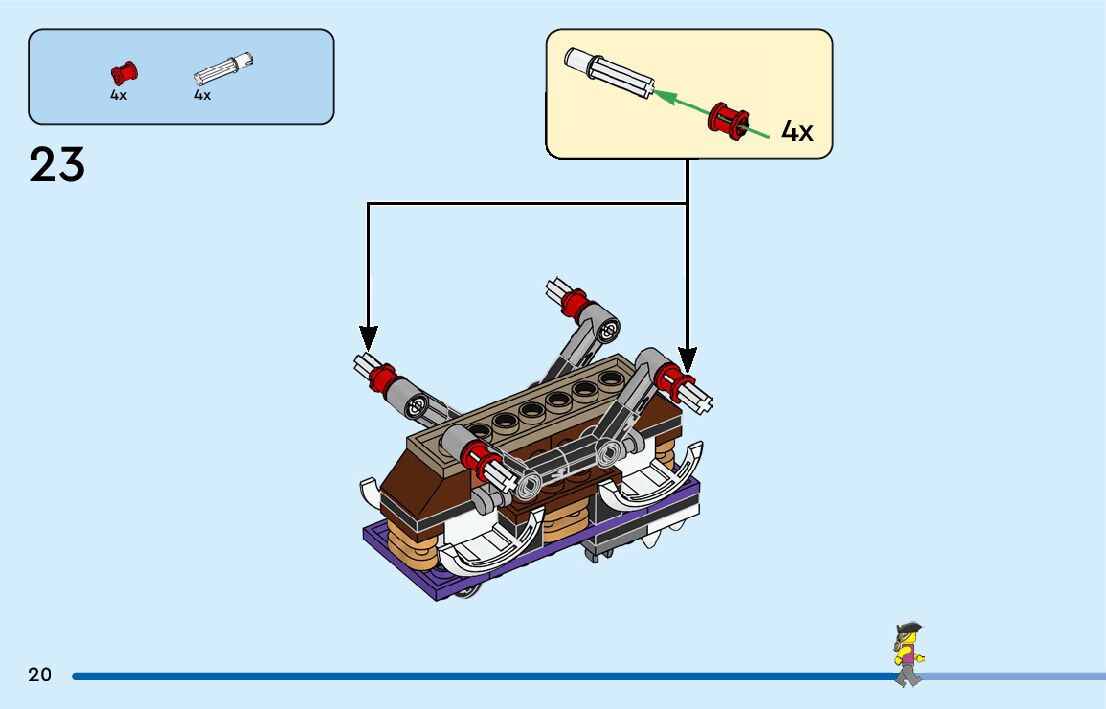 4x 4x

23

4x

20