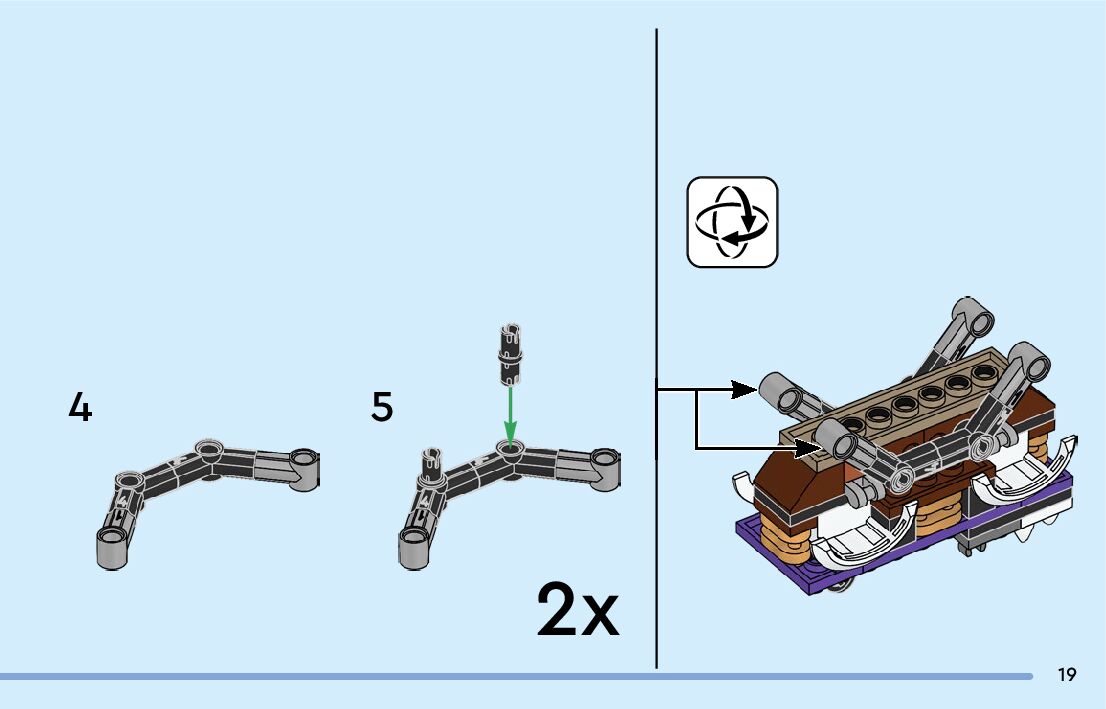 4

5

2x

19