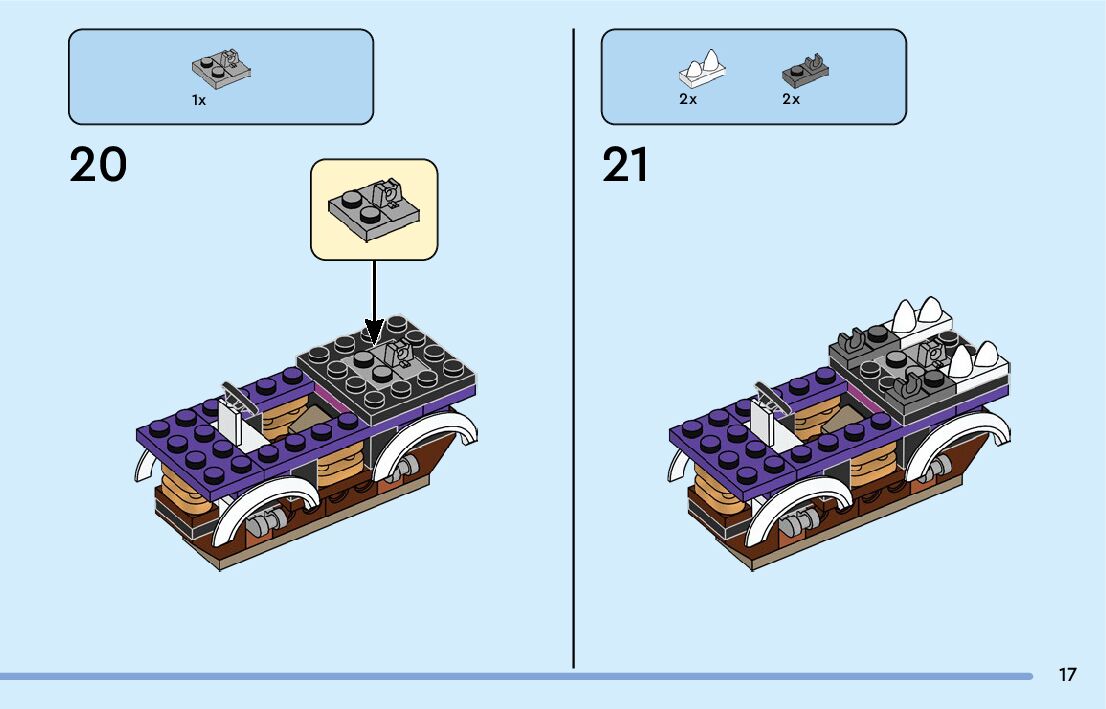 1x

20

2x

2x

21

17