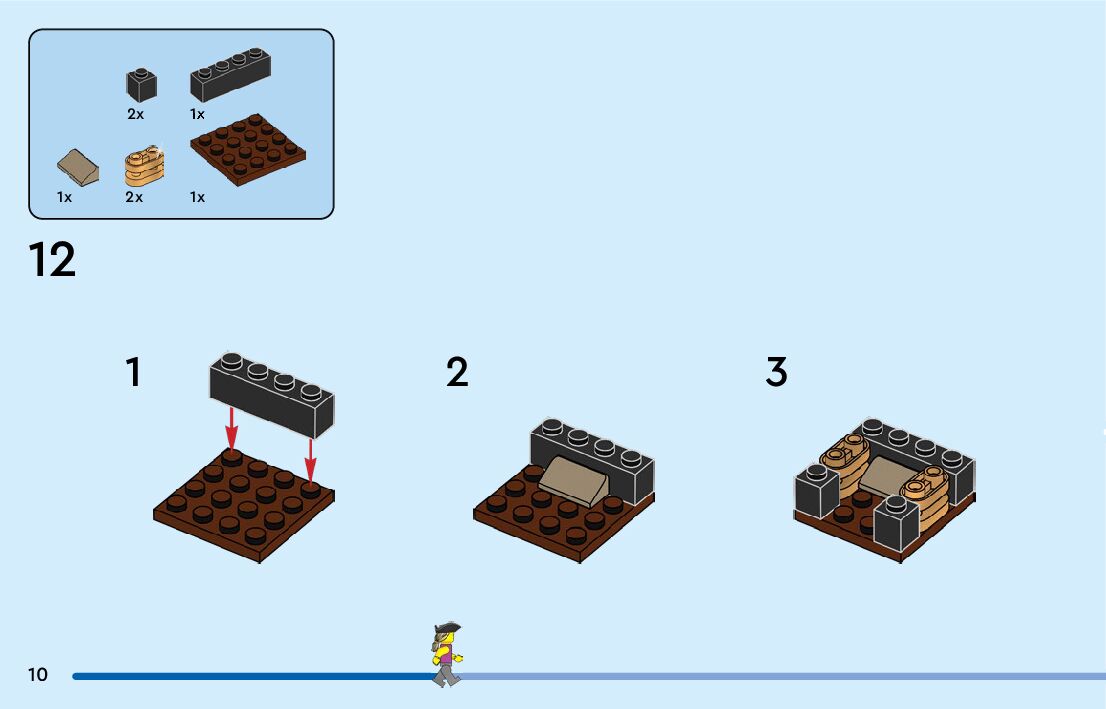 2x
1x
1x
2x
1x

12

1

2

3

10