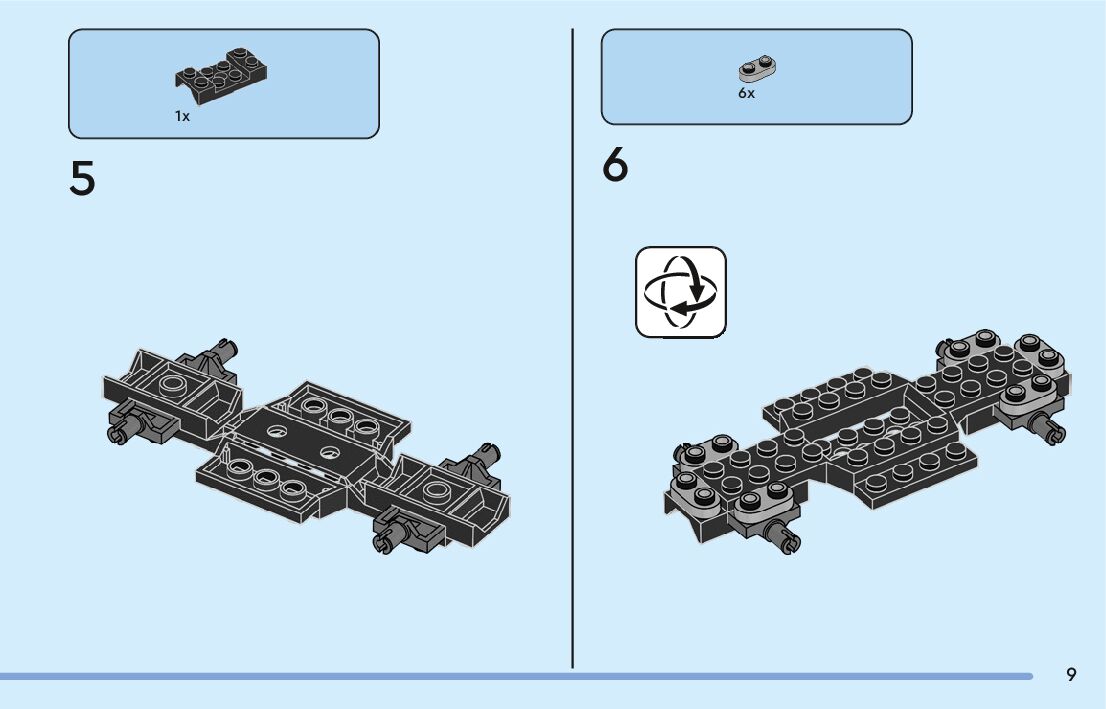 1x

5

6x

6

9