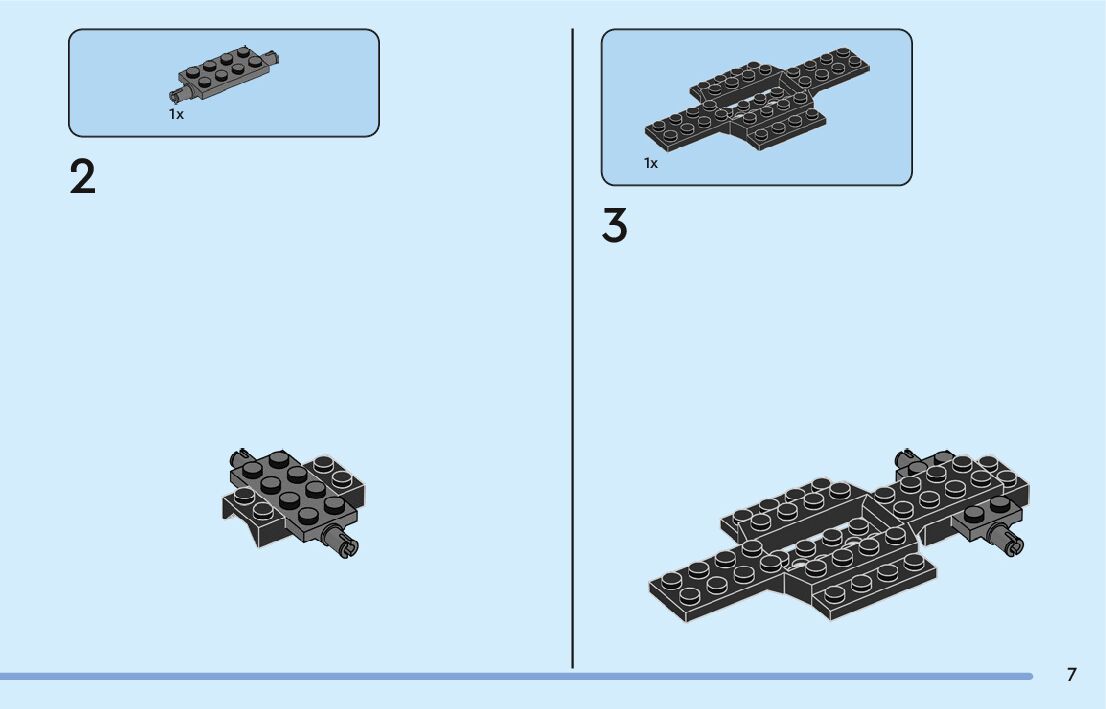 1x

2

1x

3

7