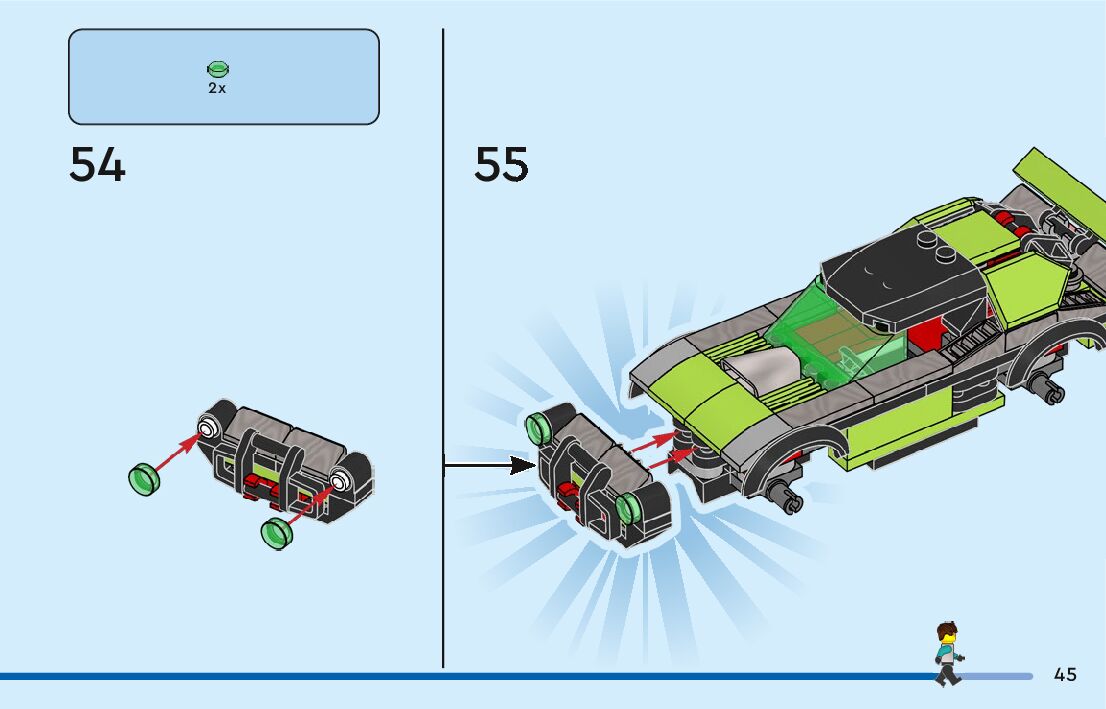 2x

54

55

45