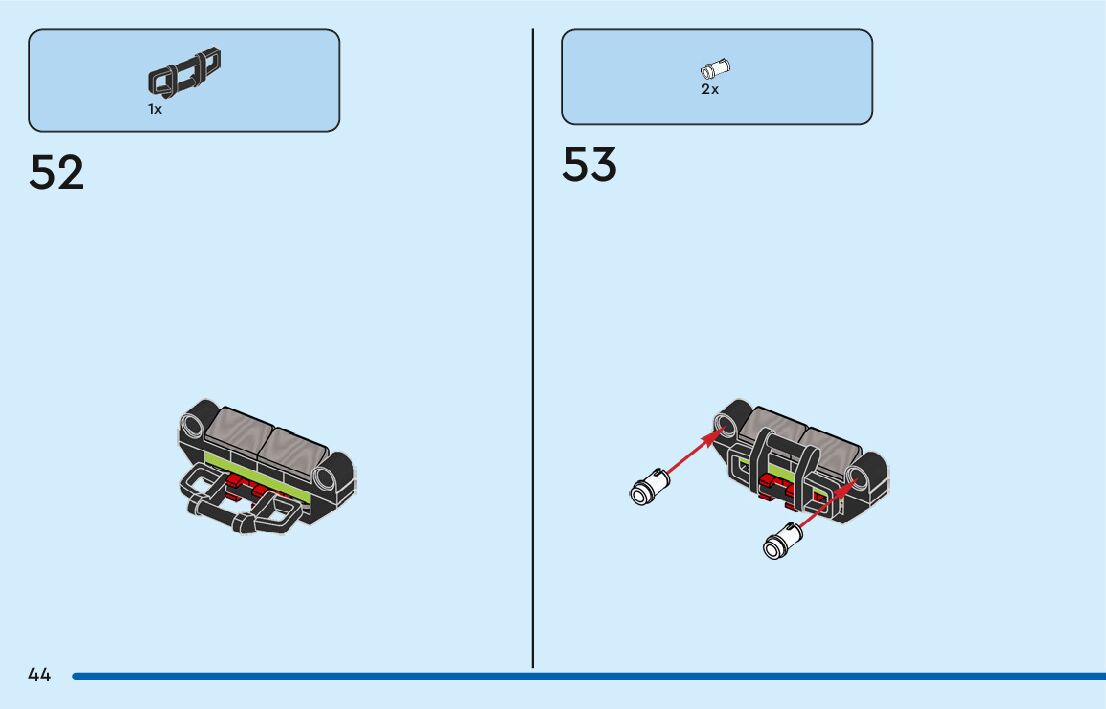 1x

52

2x

53

44