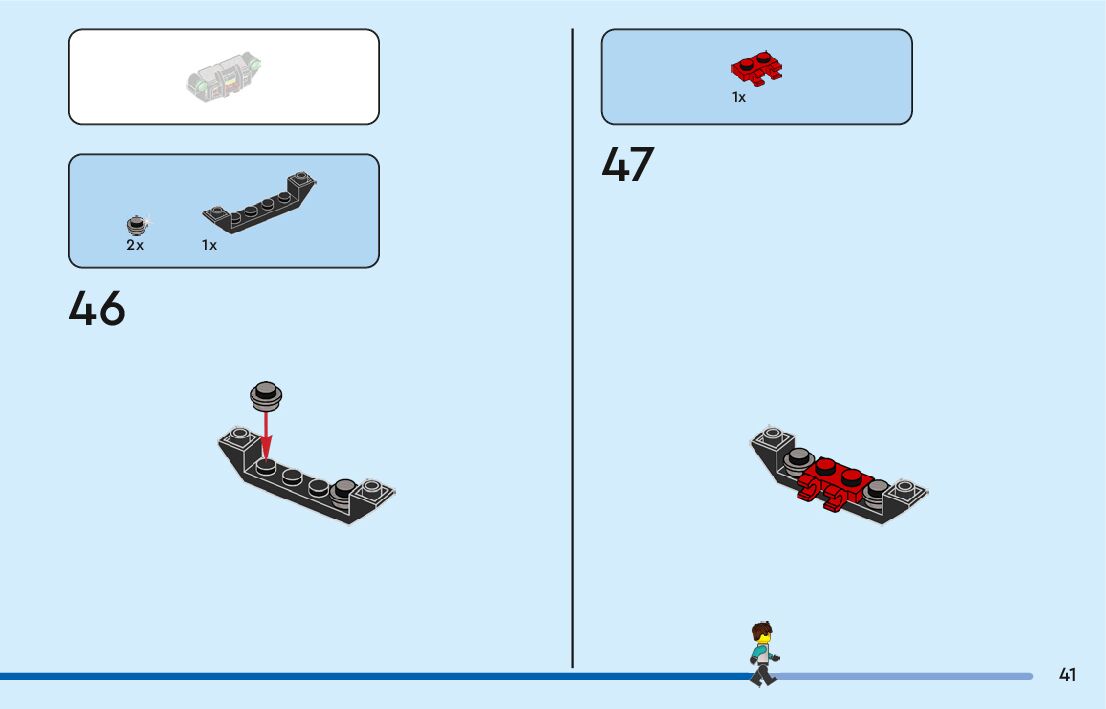 2x
1x

46

1x

47

41