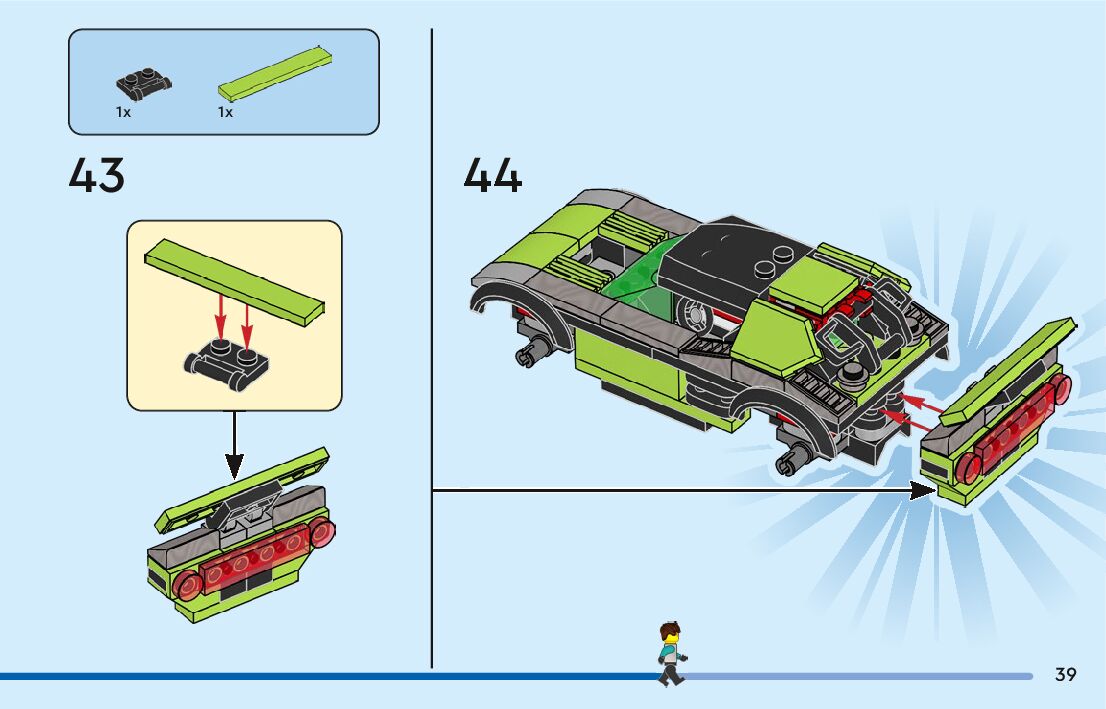 1x
1x

43

44

39