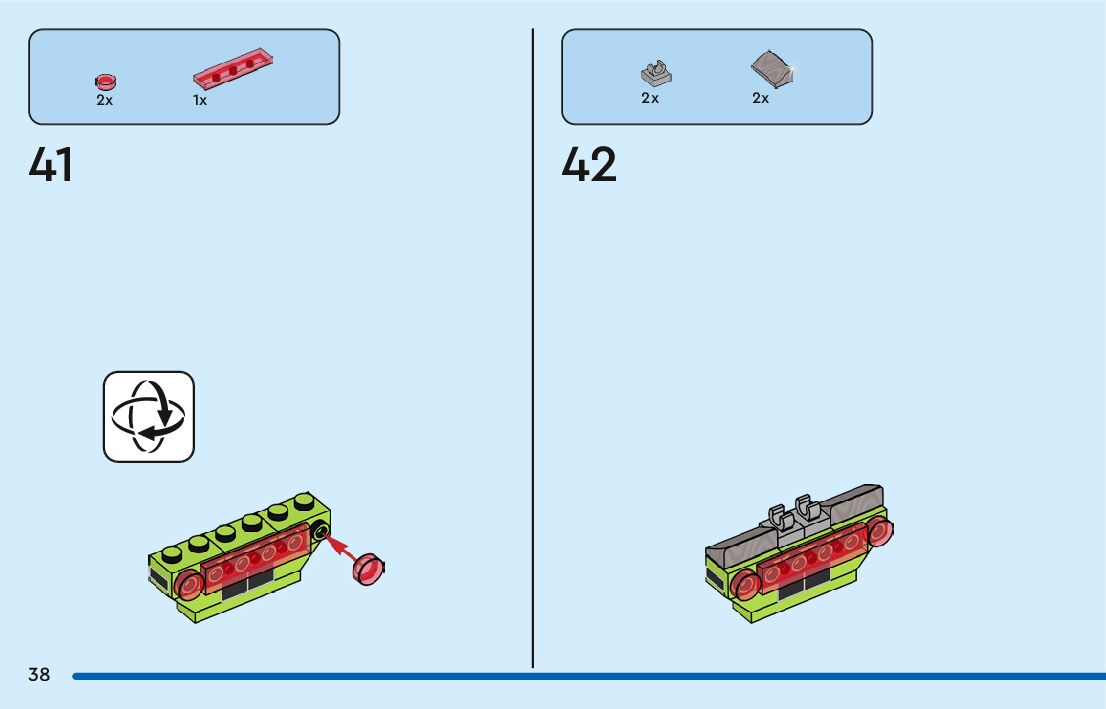 2x 1x

41

2x 2x

42

38