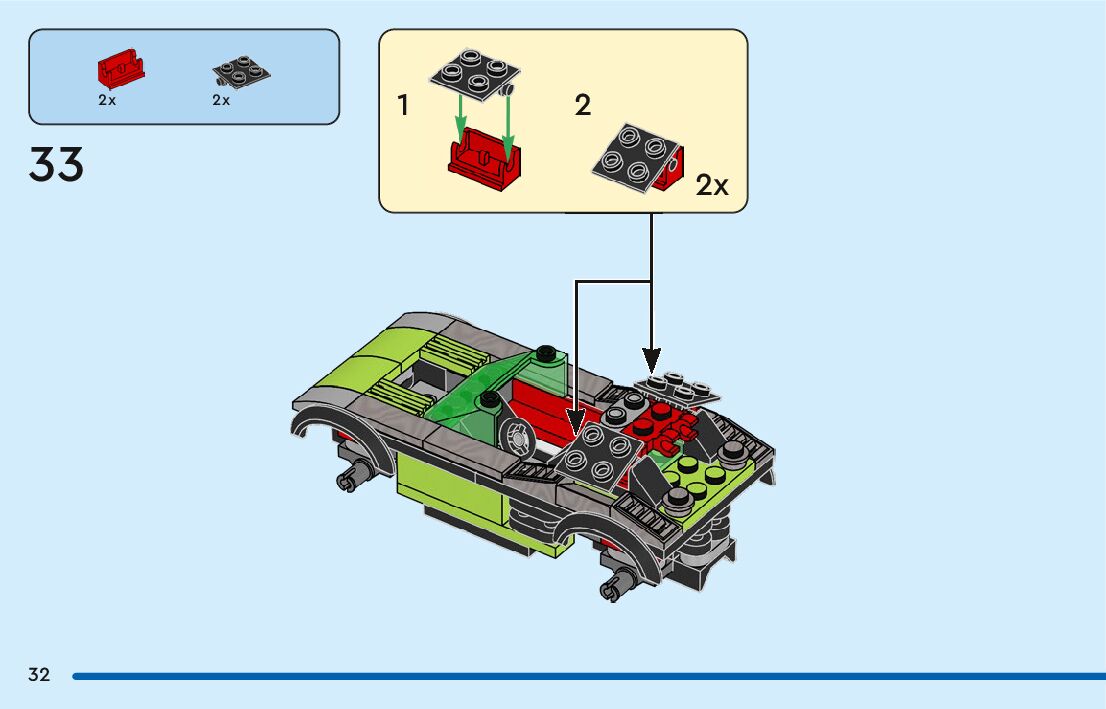 2x 2x

33

1

2

2x

32