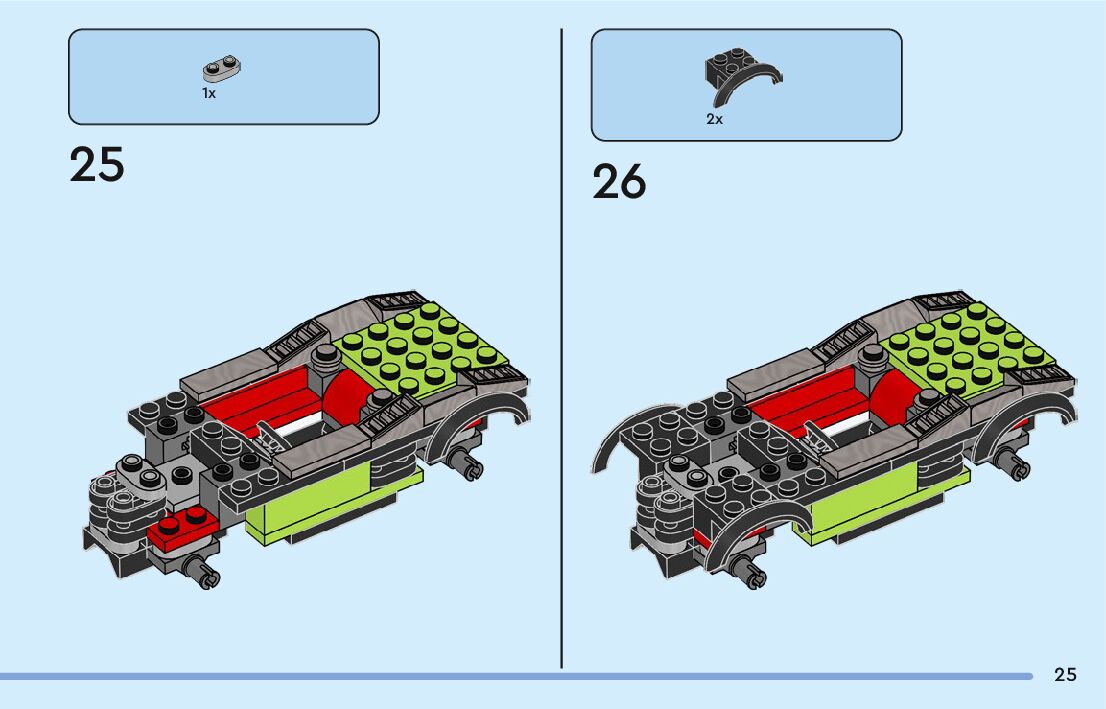 1x

25

2x

26

25