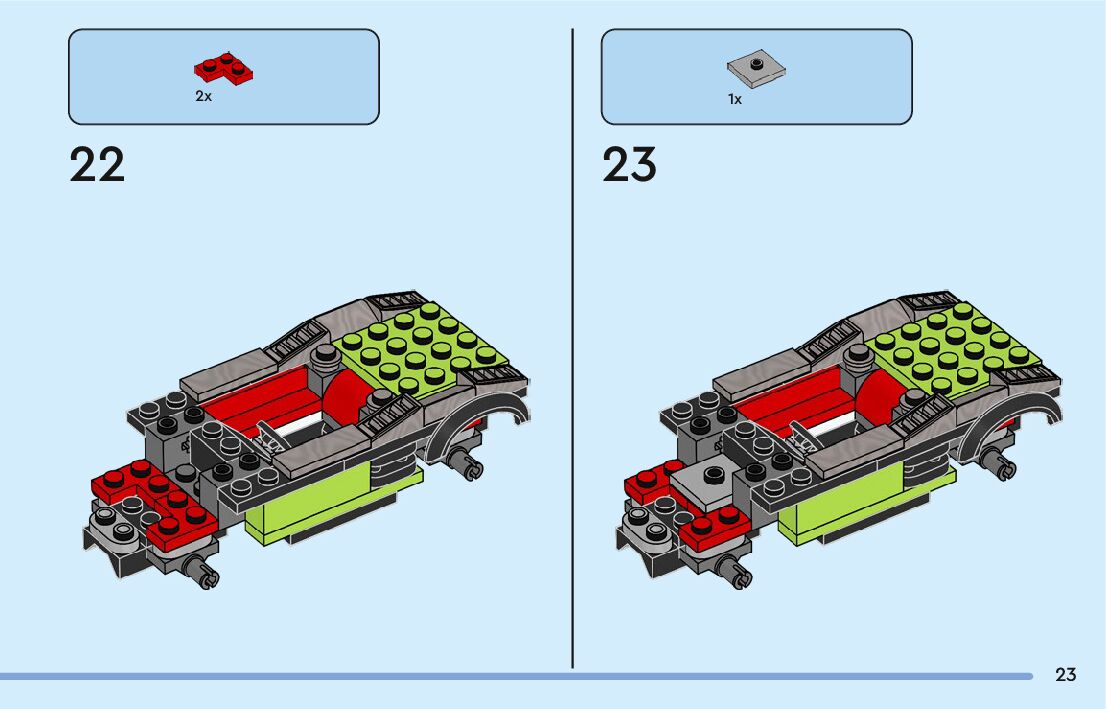 2x

22

1x

23

23