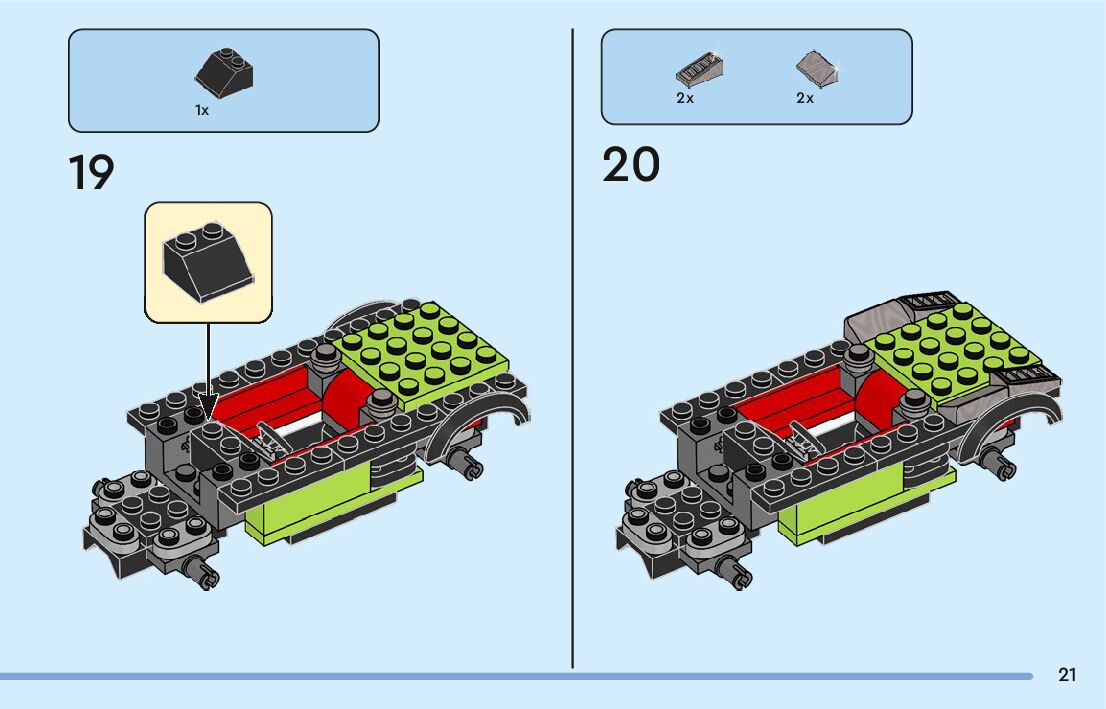 1x

19

2x 2x

20

21