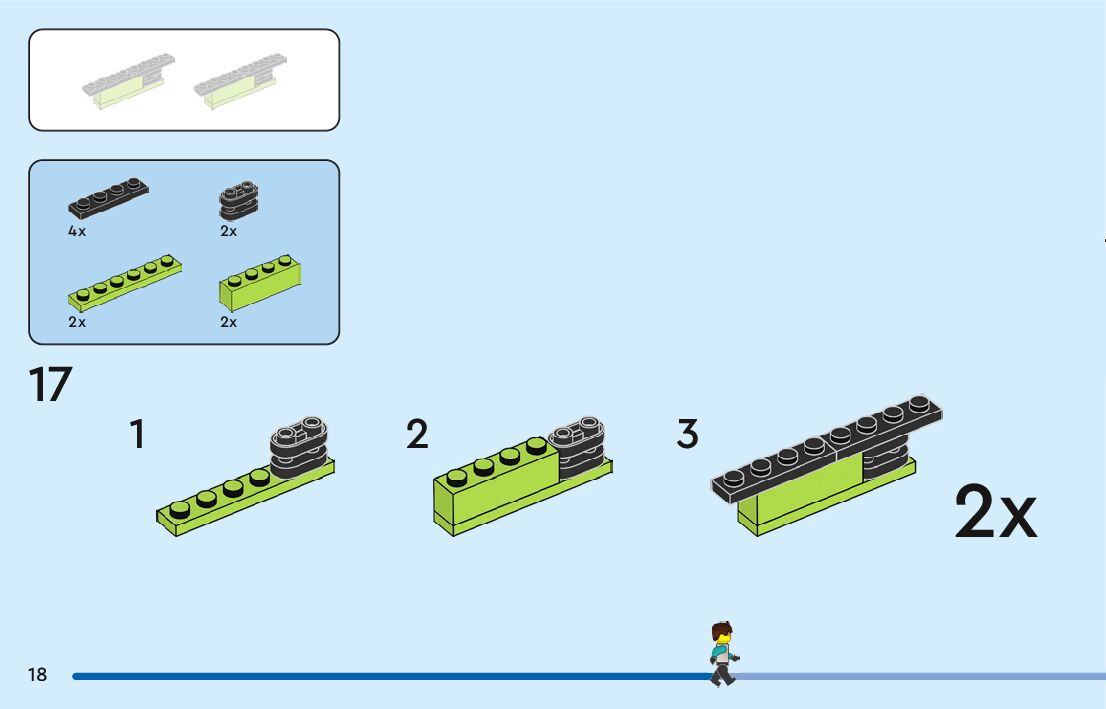 4x
2x
2x
2x

17

1

2

3

2x

18