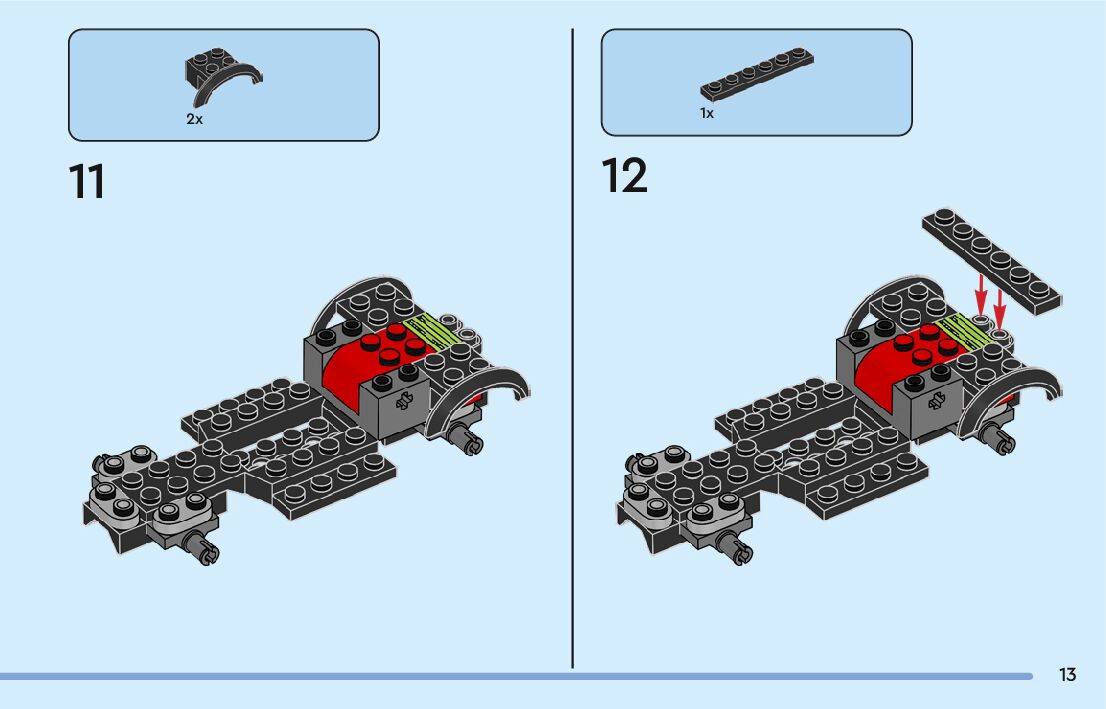 2x

11

1x

12

13