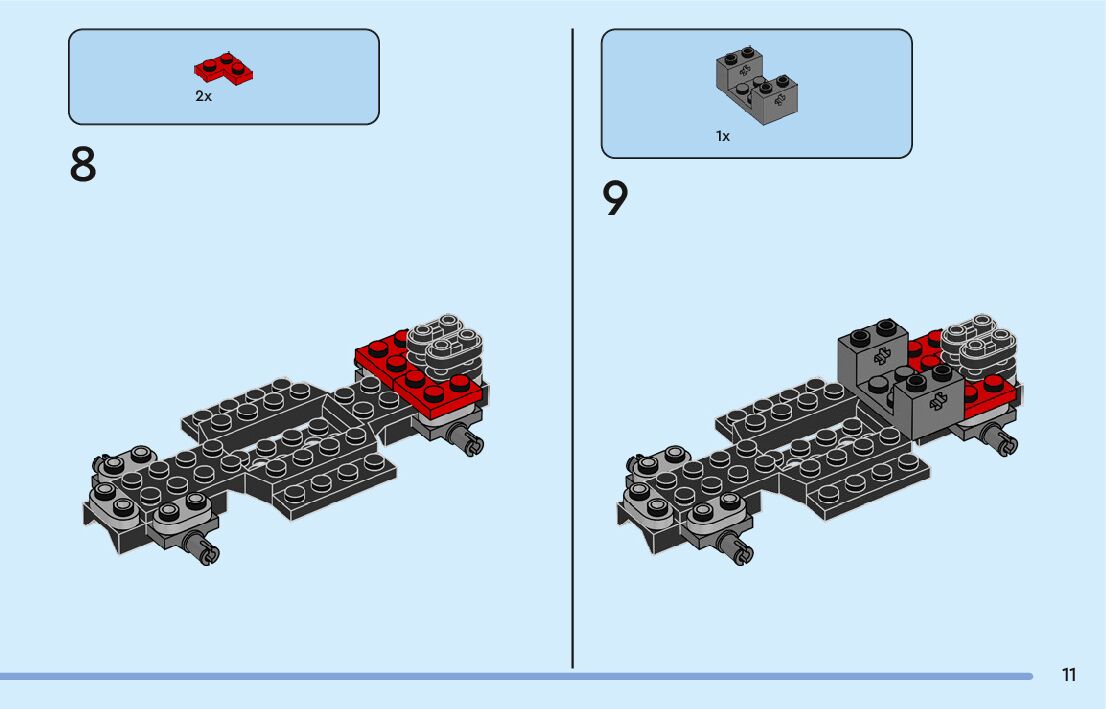 2x

8

1x

9

11