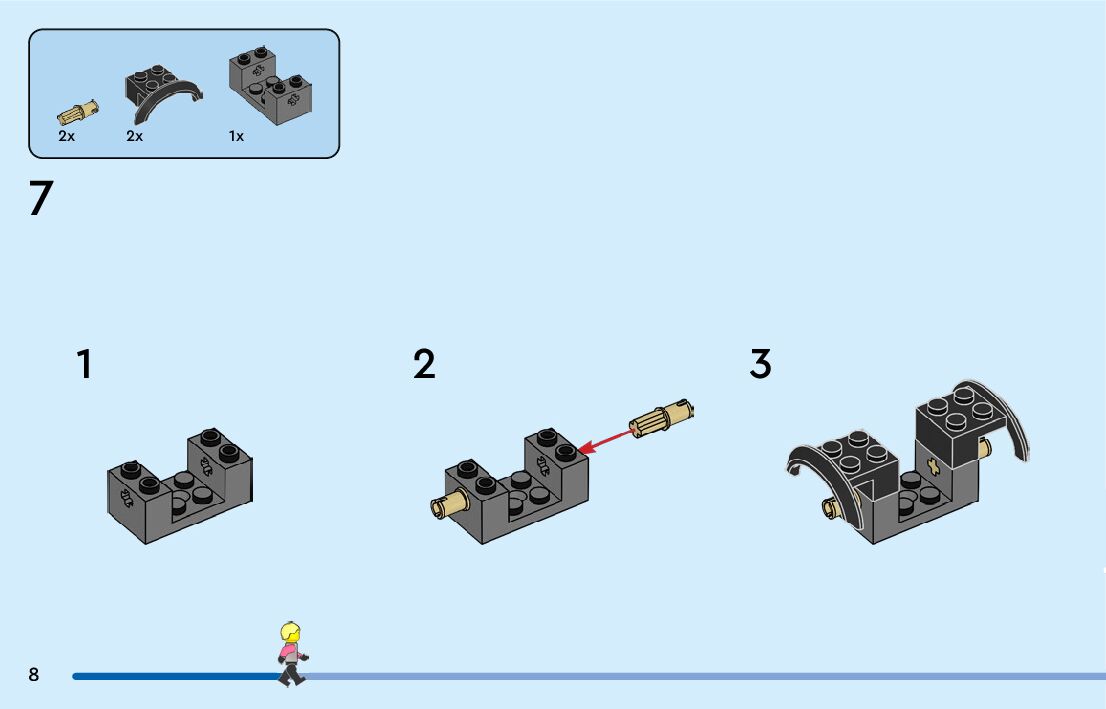 2x 2x 1x

7

1

2

3

8