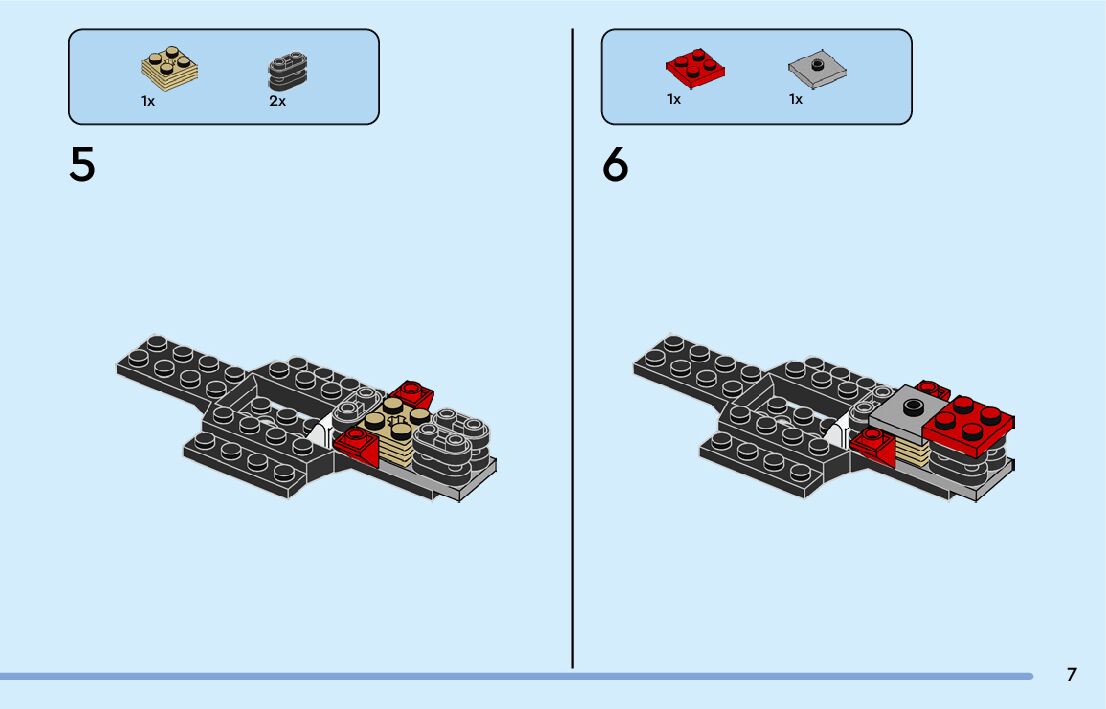 1x 2x

5

1x 1x

6

7