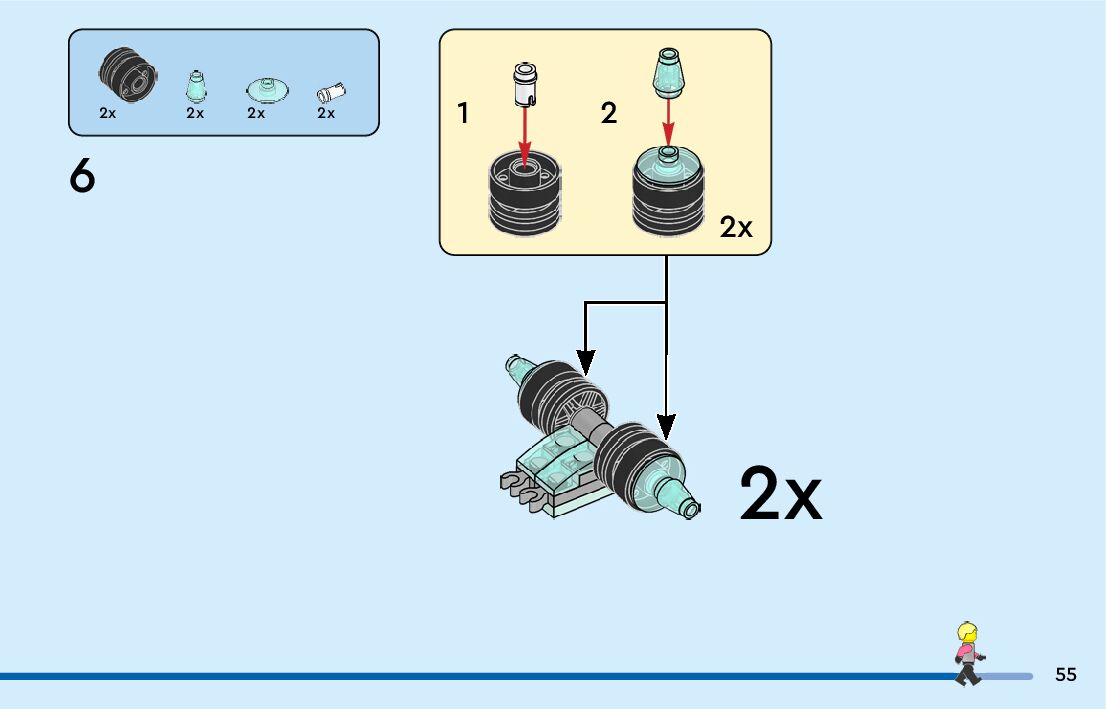 2x 2x 2x 2x

6

1 2

2x

2x

55