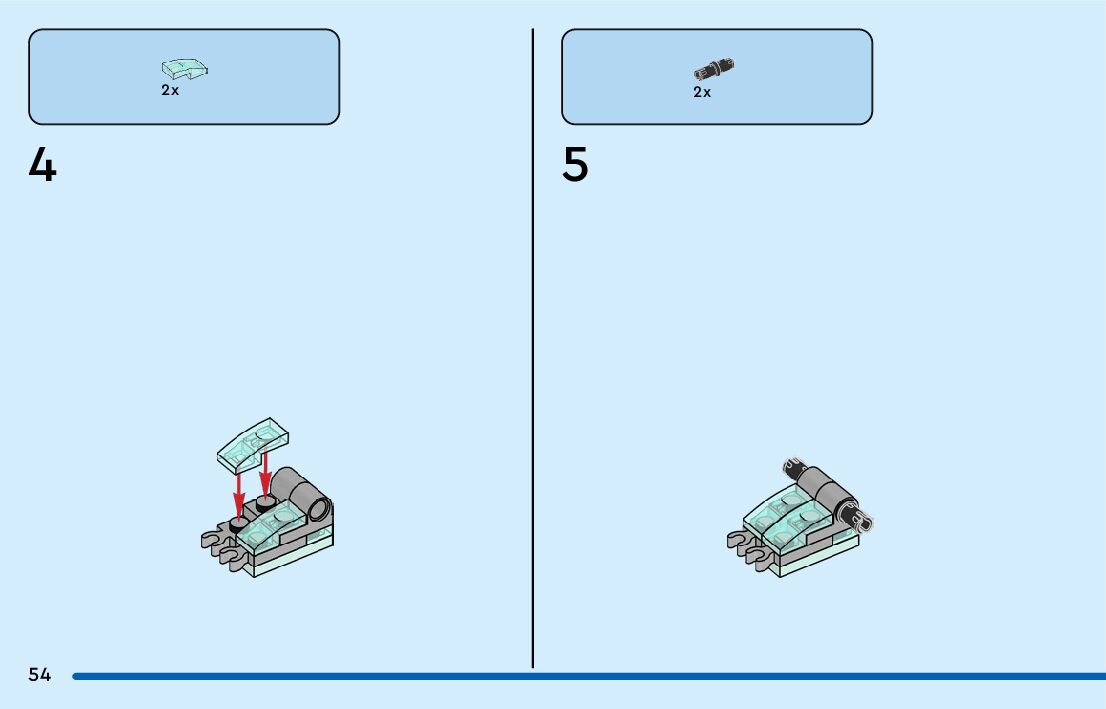 2x

4

2x

5

54