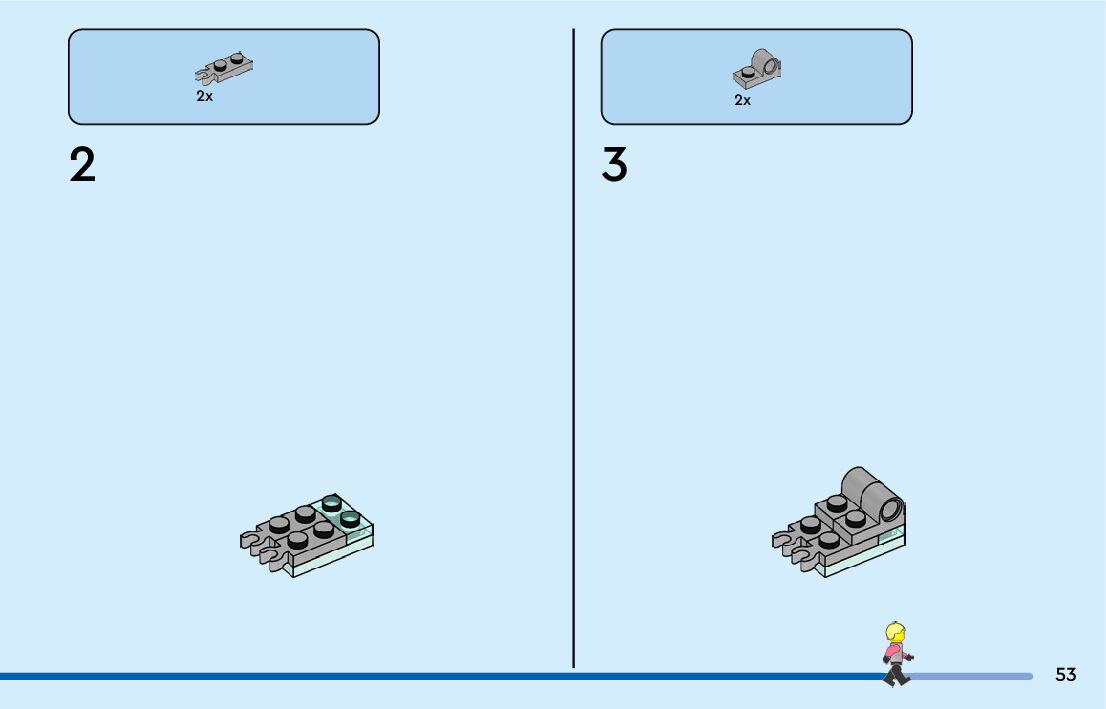 2x

2

2x

3

53